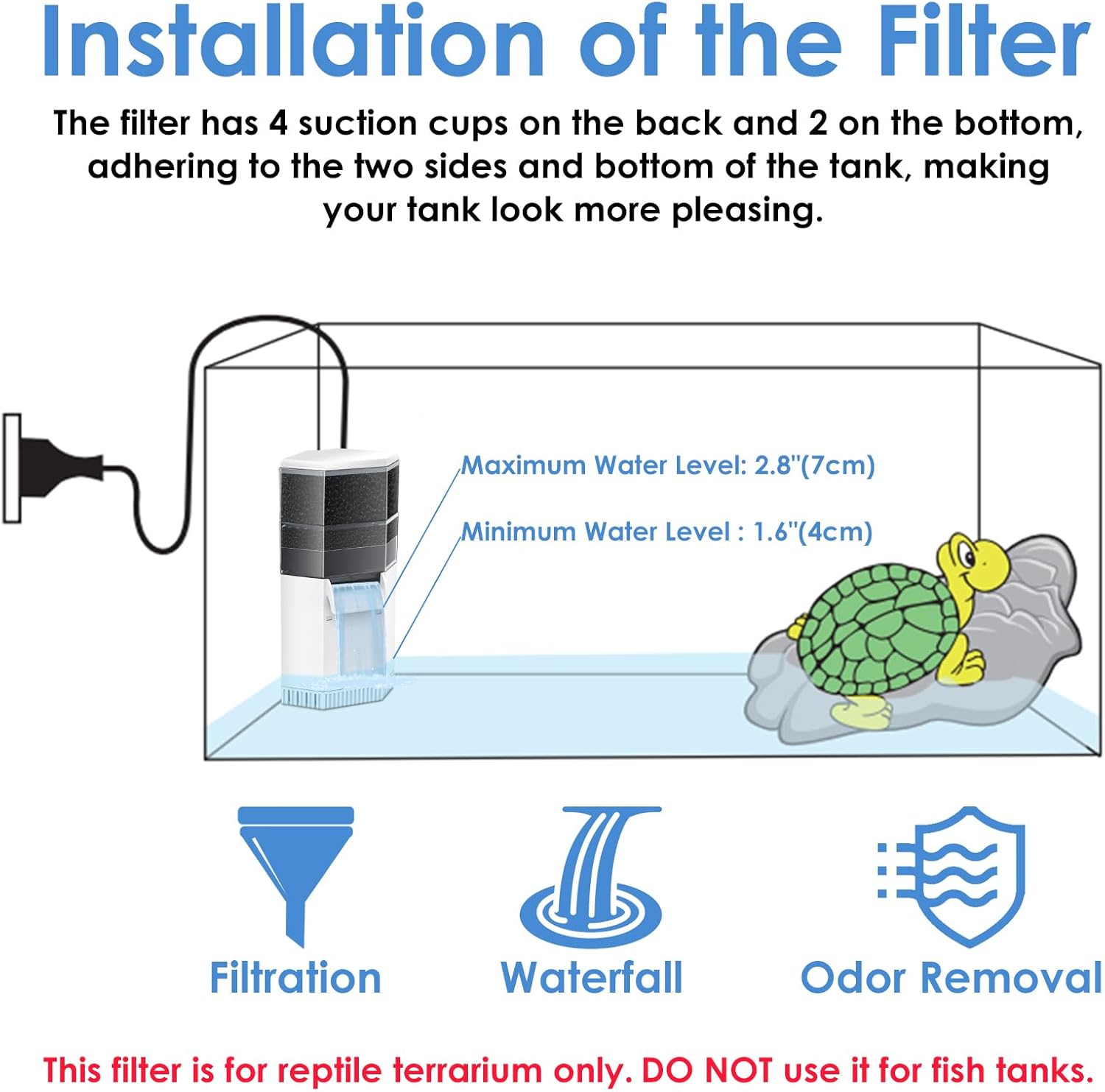 Installation of the Filter

The filter has 4 suction cups on the back and 2 on the bottom, adhering to the two sides and bottom of the tank, making your tank look more pleasing.

Maximum Water Level: 2.8"(7cm)

Minimum Water Level : 1.6"(4cm)

Filtration

Waterfall

Odor Removal

This filter is for reptile terrarium only. DO NOT use it for fish tanks.