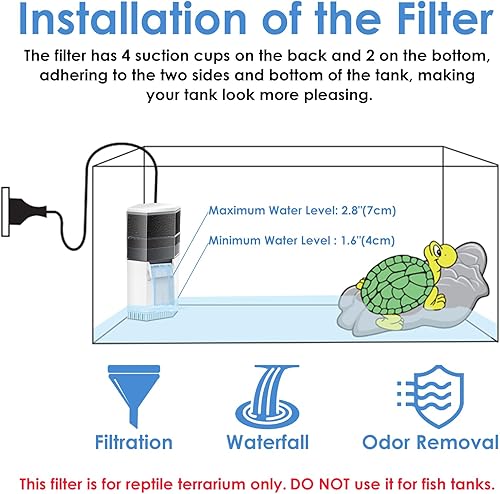 Installation of the Filter

The filter has 4 suction cups on the back and 2 on the bottom, adhering to the two sides and bottom of the tank, making your tank look more pleasing.

Maximum Water Level: 2.8''(7cm)

Minimum Water Level : 1.6''(4cm)

Filtration

Waterfall

Odor Removal

This filter is for reptile terrarium only. DO NOT use it for fish tanks.