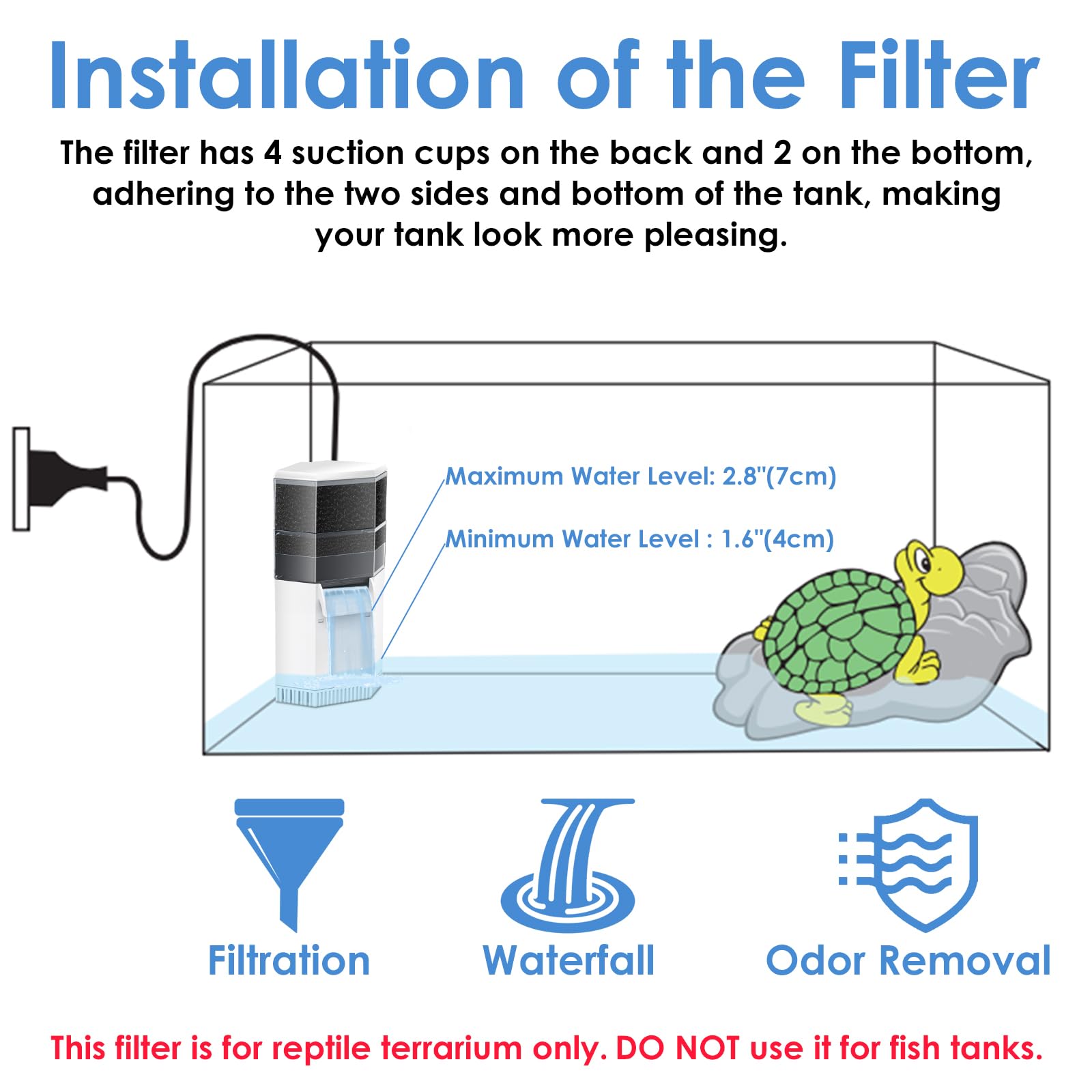 Installation of the Filter

The filter has 4 suction cups on the back and 2 on the bottom, adhering to the two sides and bottom of the tank, making your tank look more pleasing.

Maximum Water Level: 2.8"(7cm)

Minimum Water Level : 1.6"(4cm)

Filtration

Waterfall

Odor Removal

This filter is for reptile terrarium only. DO NOT use it for fish tanks.