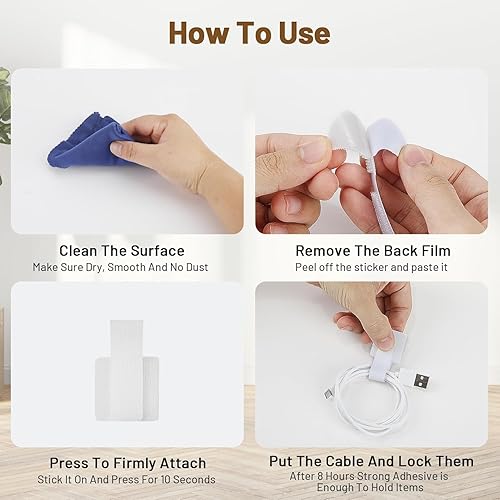 How To Use

Clean The Surface
Make Sure Dry, Smooth And No Dust

Remove The Back Film
Peel off the sticker and paste it

Press To Firmly Attach
Stick It On And Press For 10 Seconds

Put The Cable And Lock Them
After 8 Hours Strong Adhesive is Enough To Hold Items