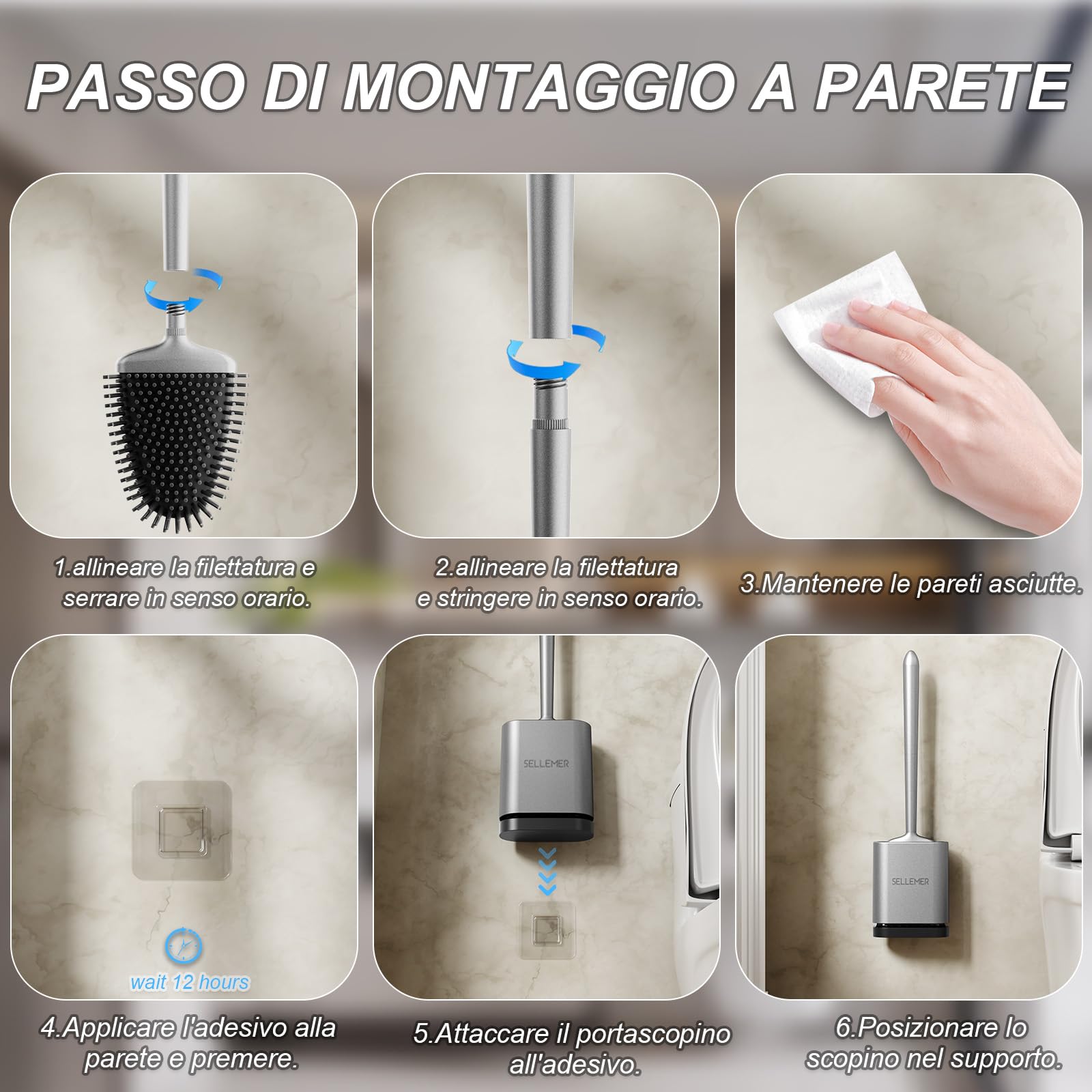 PASSO DI MONTAGGIO A PARETE

1.allineare la filettatura e serrare in senso orario.

2.allineare la filettatura e stringere in senso orario.

3.Mantenere le pareti asciutte.

wait 12 hours

4.Applicare l'adesivo alla parete e premere.

SELLEMER

5.Attaccare il portascopino all'adesivo.

SELLEMER

6.Posizionare lo scopino nel supporto.