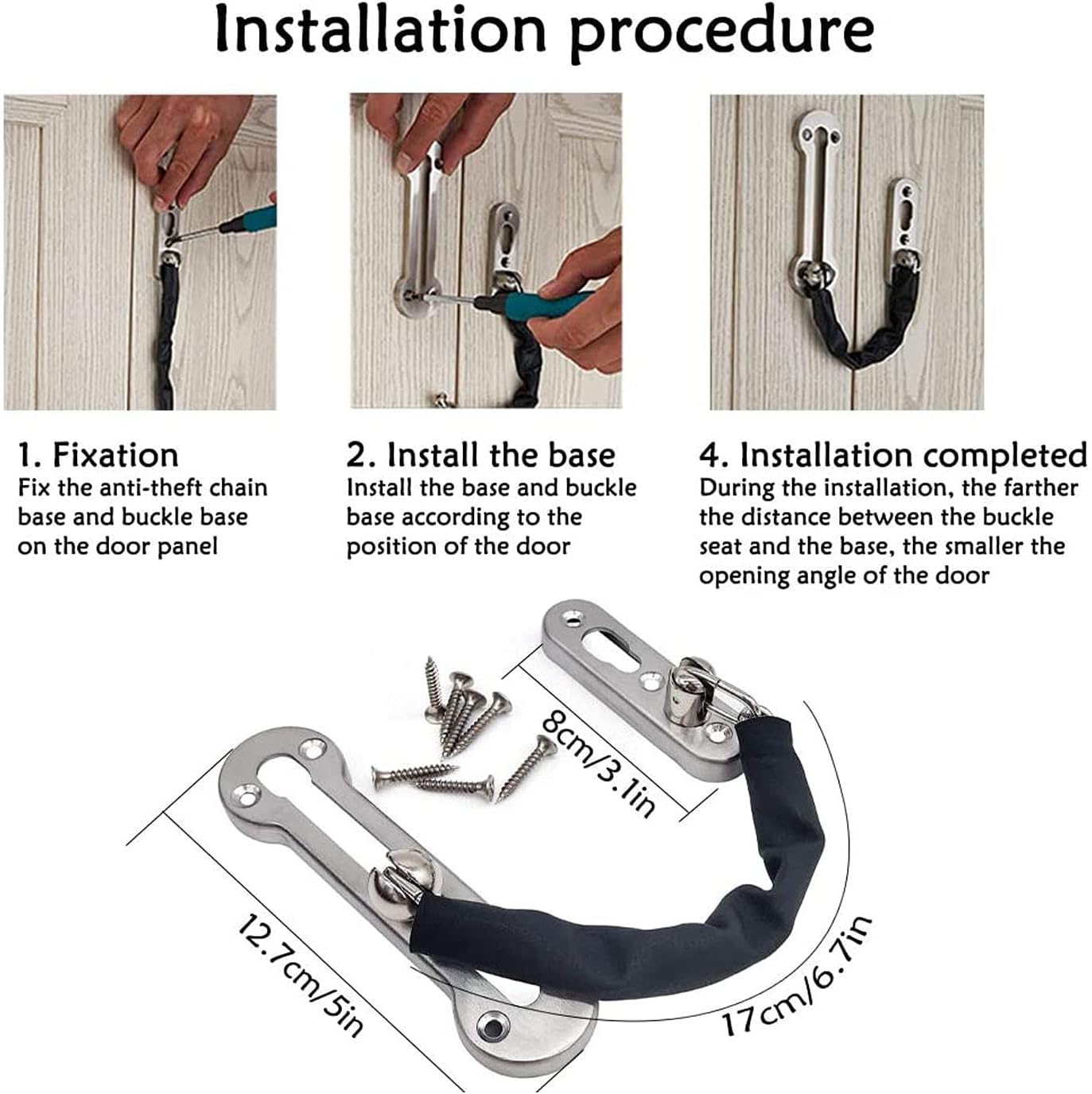 Installation procedure

1. Fixation
Fix the anti-theft chain base and buckle base on the door panel

2. Install the base
Install the base and buckle base according to the position of the door

4. Installation completed
During the installation, the farther the distance between the buckle seat and the base, the smaller the opening angle of the door

8cm/3.1in

12.7cm/5in

17cm/6.7in