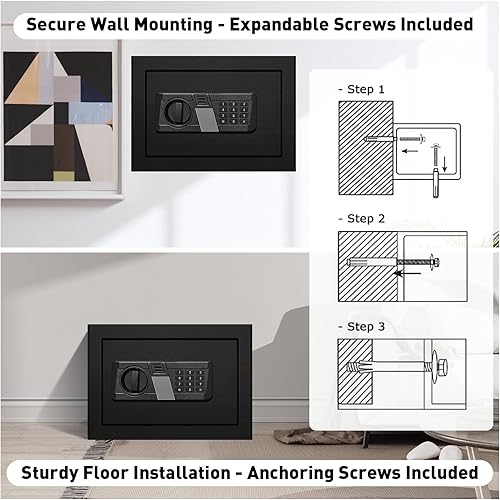 Secure Wall Mounting - Expandable Screws Included

- Step 1

- Step 2

- Step 3

Sturdy Floor Installation - Anchoring Screws Included