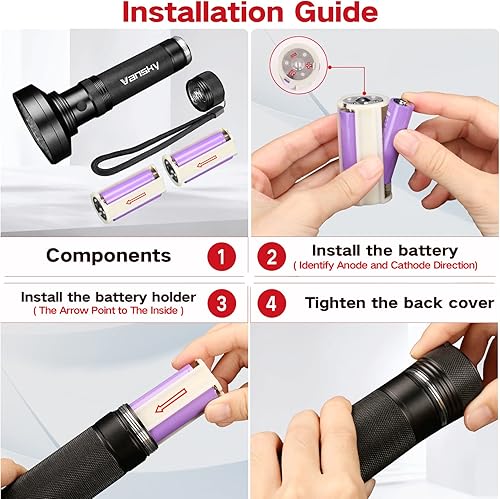 Installation Guide

Vansky

Components

1

2

Install the battery
( Identify Anode and Cathode Direction)

Install the battery holder
( The Arrow Point to The Inside )

3

4

Tighten the back cover