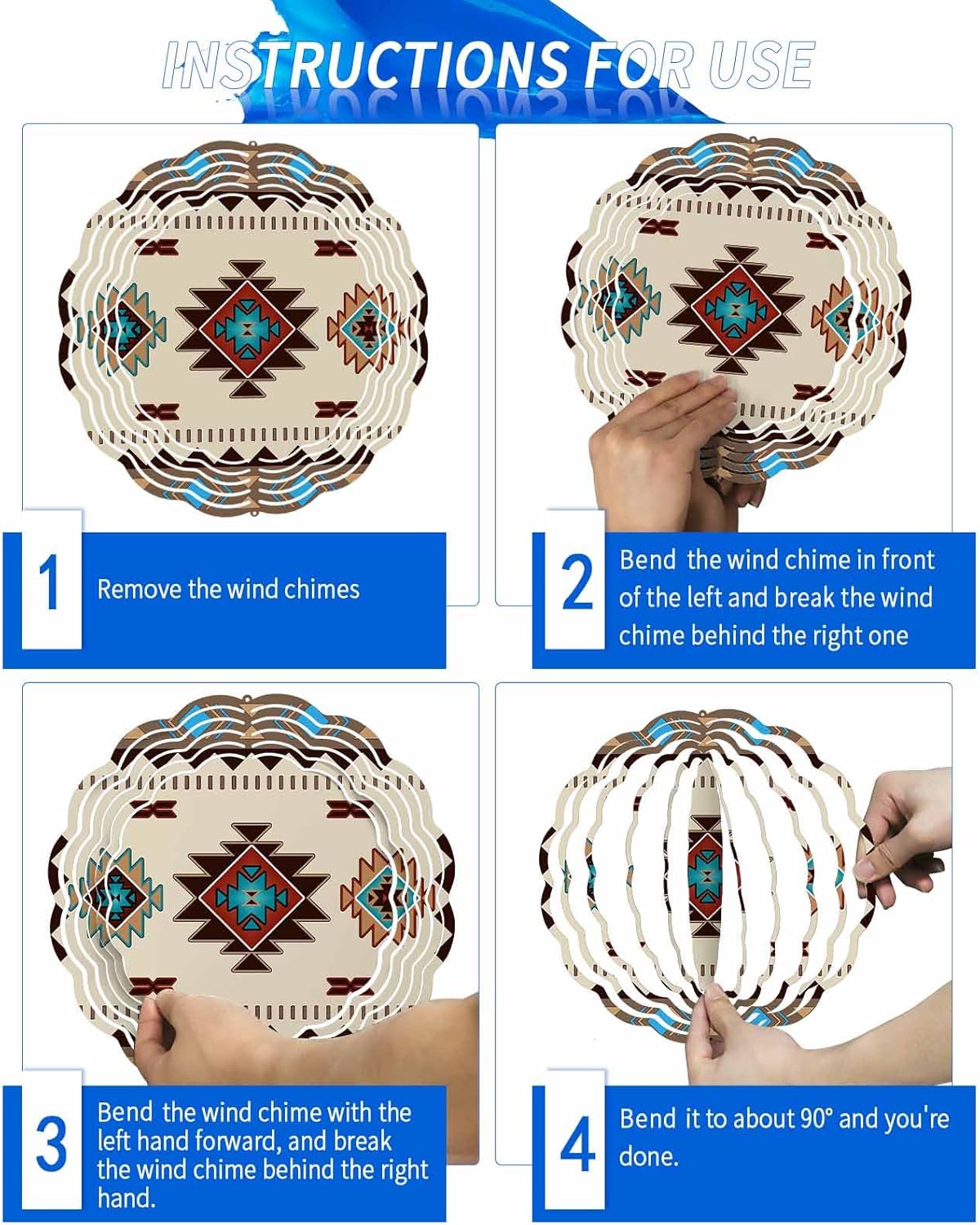 INSTRUCTIONS FOR USE

1

Remove the wind chimes

2

Bend the wind chime in front of the left and break the wind chime behind the right one

3

Bend the wind chime with the left hand forward, and break the wind chime behind the right hand.

4

Bend it to about 90° and you're done.