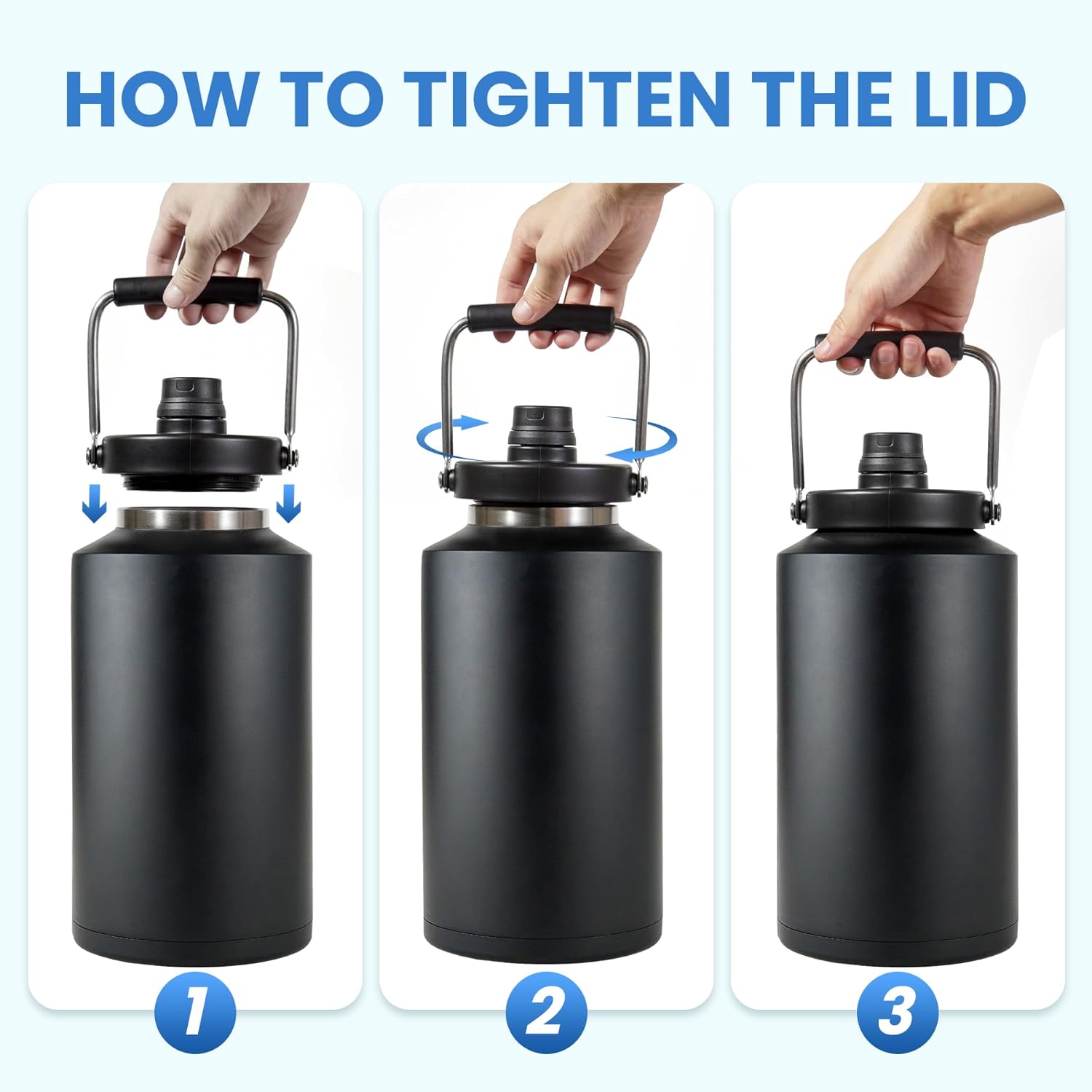 HOW TO TIGHTEN THE LID

1

2

3