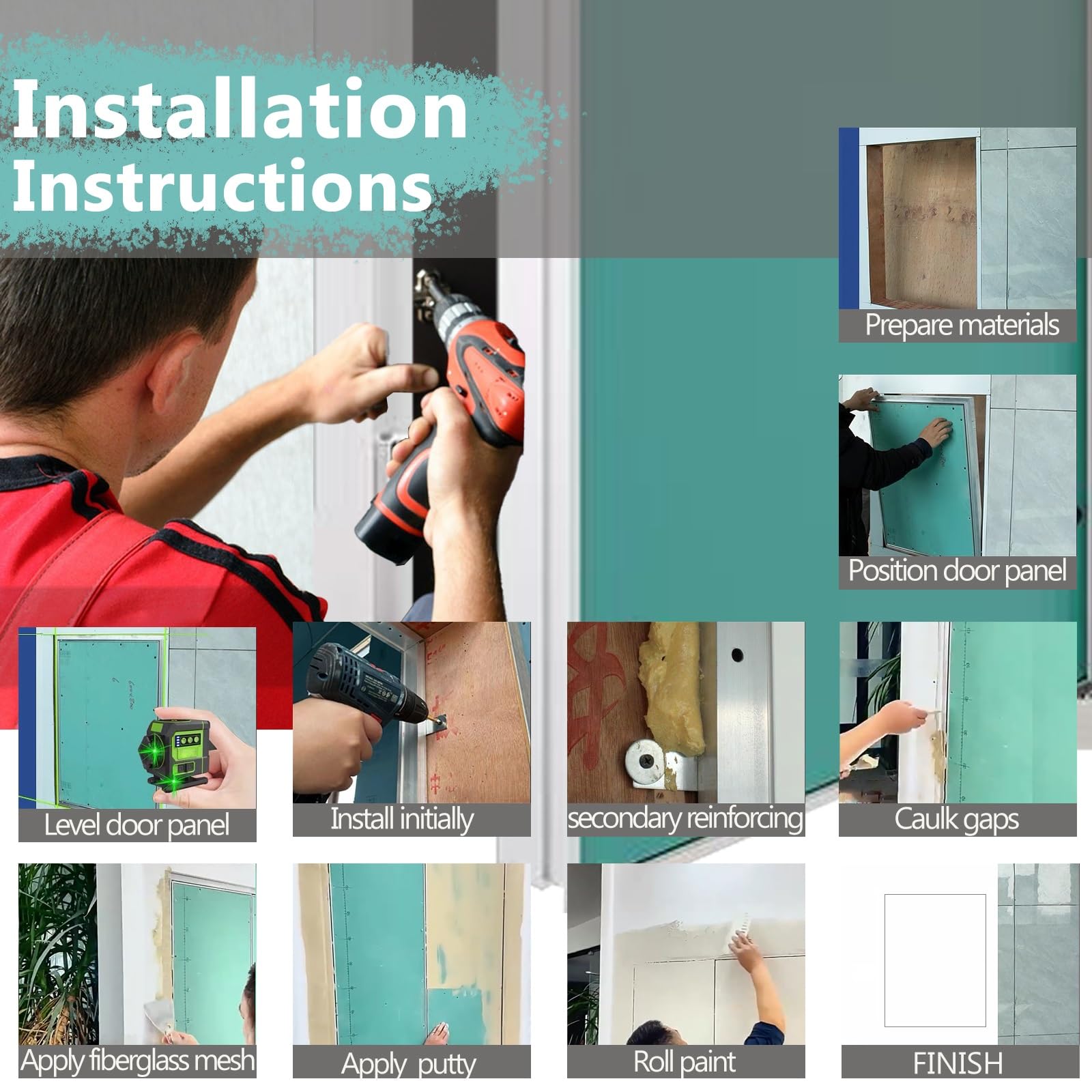 Installation Instructions

Prepare materials

Position door panel

Level door panel

Install initially

secondary reinforcing

Caulk gaps

Apply fiberglass mesh

Apply putty

Roll paint

FINISH