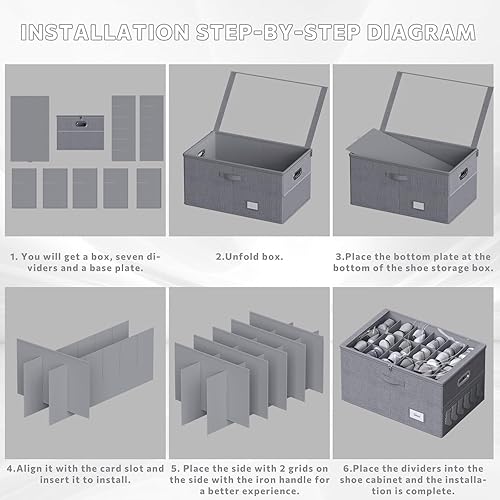 INSTALLATION STEP-BY-STEP DIAGRAM

1. You will get a box, seven dividers and a base plate.

2.Unfold box.

3.Place the bottom plate at the bottom of the shoe storage box.

4.Align it with the card slot and insert it to install.

5. Place the side with 2 grids on the side with the iron handle for a better experience.

6.Place the dividers into the shoe cabinet and the installation is complete.