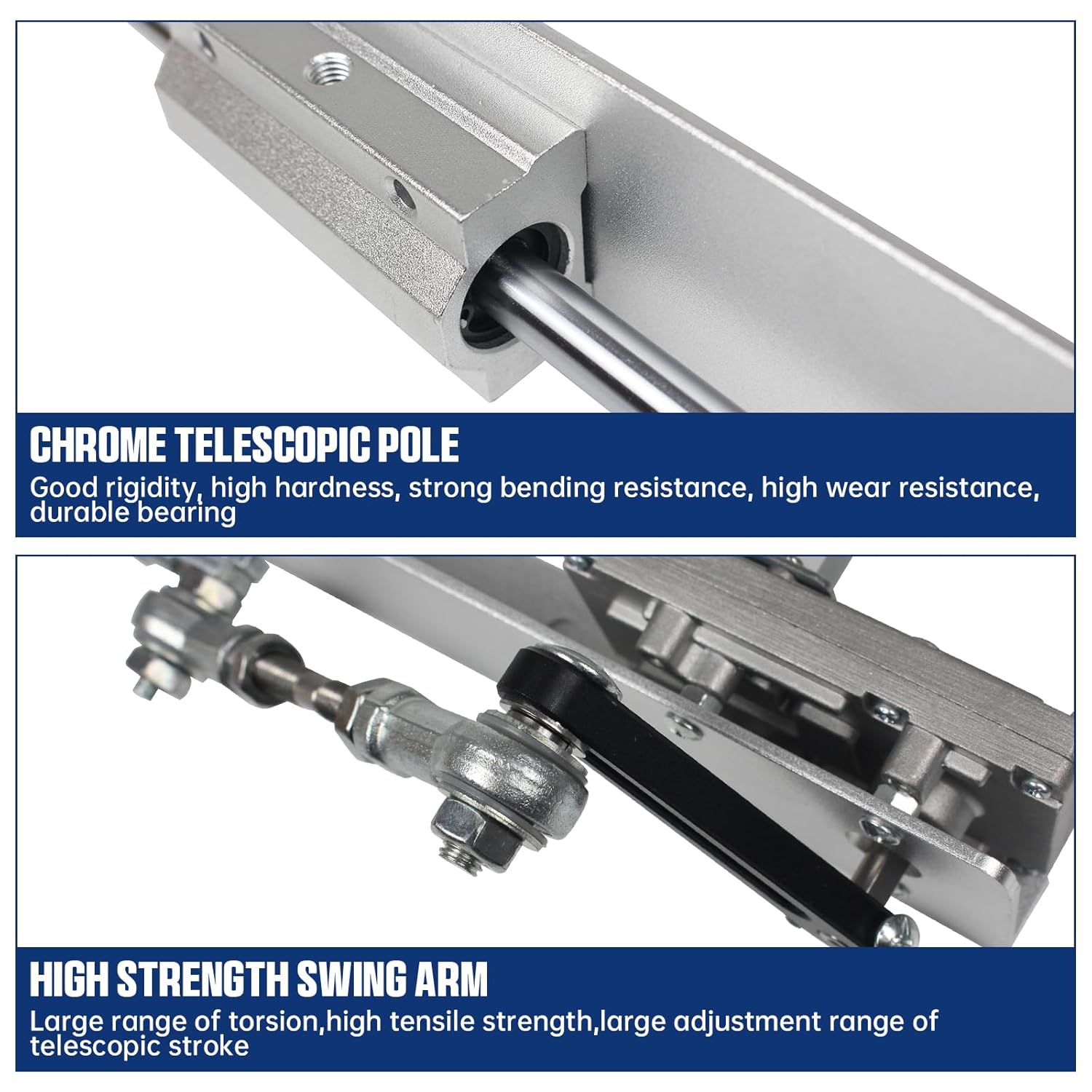 CHROME TELESCOPIC POLE

Good rigidity, high hardness, strong bending resistance, high wear resistance, durable bearing

HIGH STRENGTH SWING ARM

Large range of torsion,high tensile strength,large adjustment range of telescopic stroke