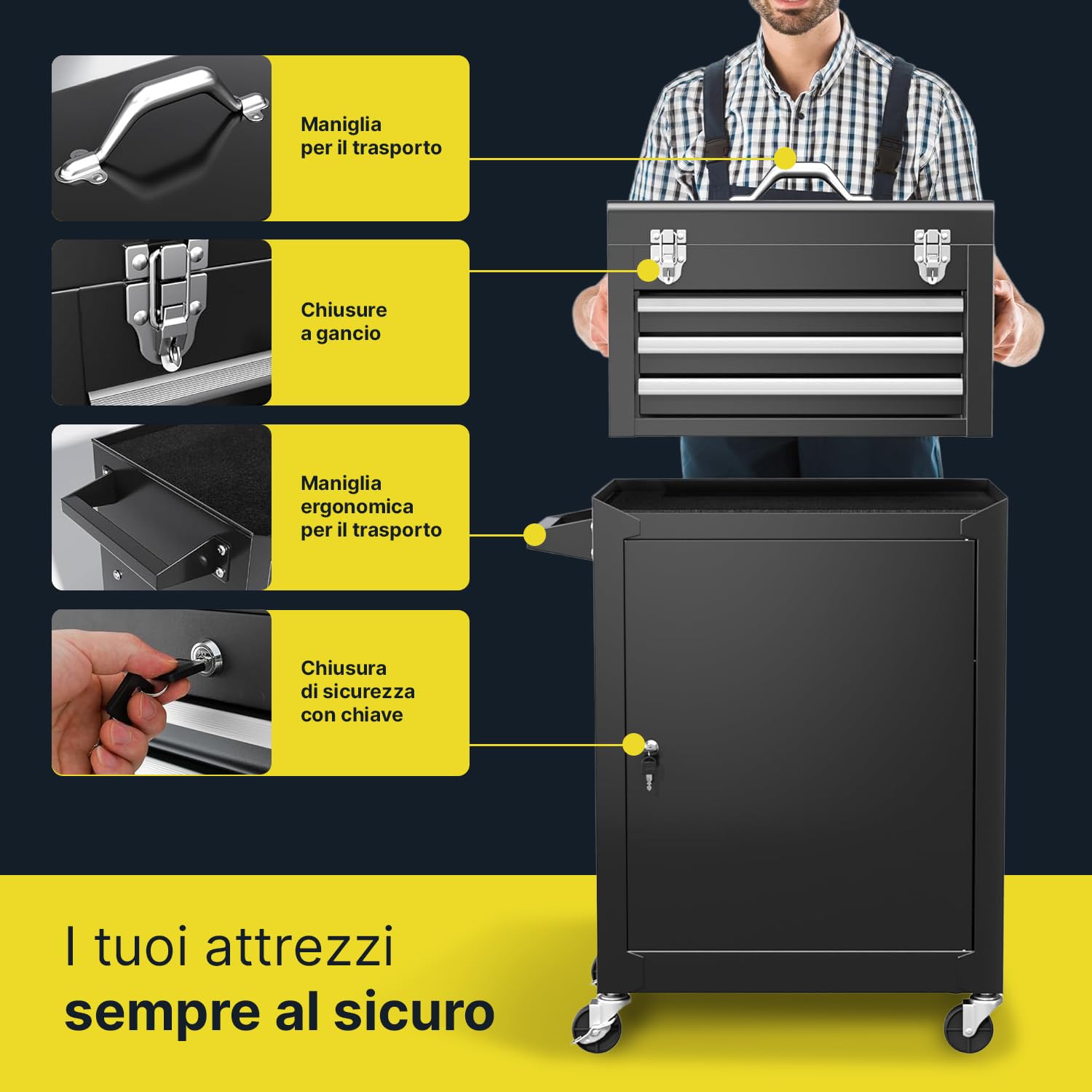 Maniglia per il trasporto

Chiusure a gancio

Maniglia ergonomica per il trasporto

Chiusura di sicurezza con chiave

I tuoi attrezzi
sempre al sicuro