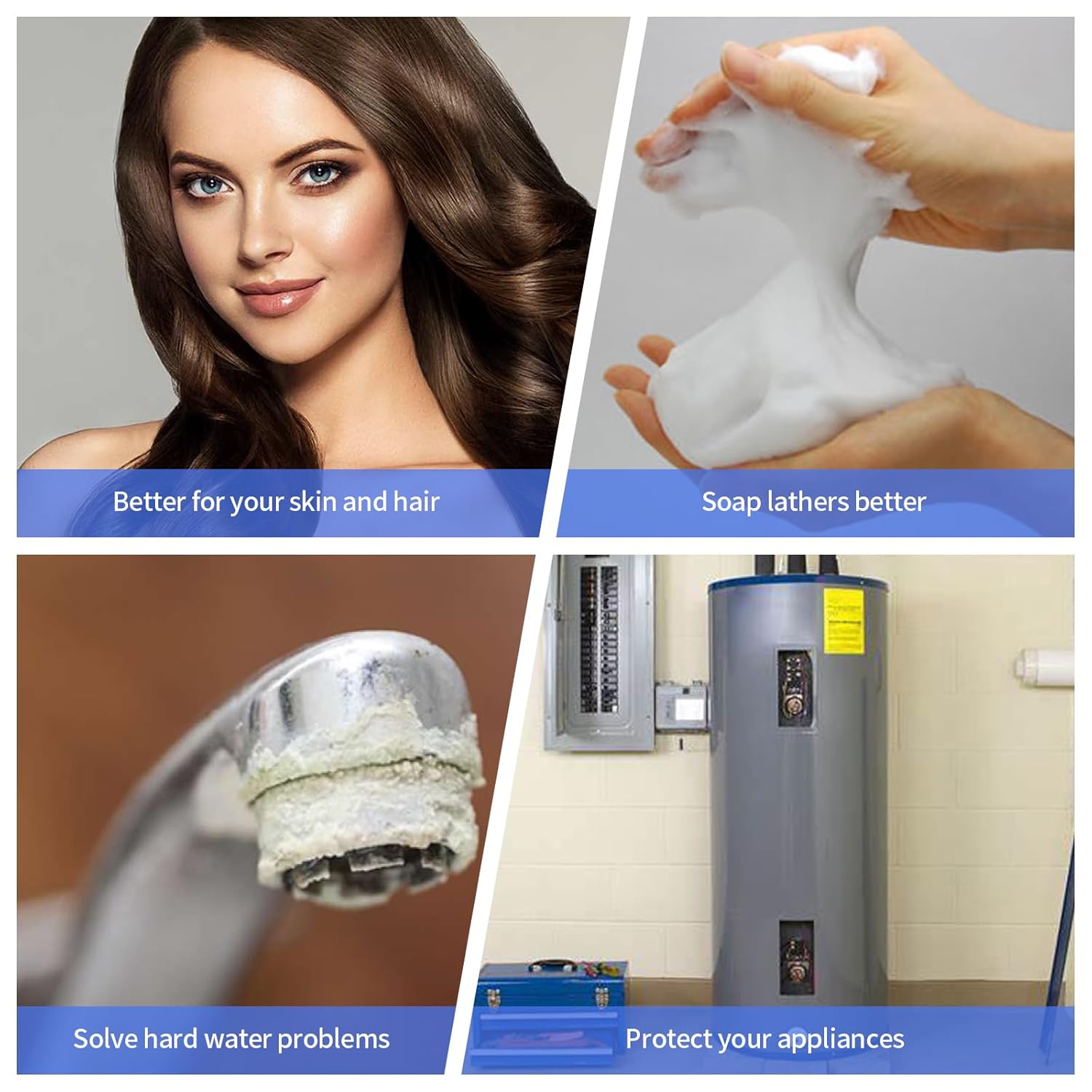 Better for your skin and hair

Soap lathers better

Solve hard water problems

Protect your appliances