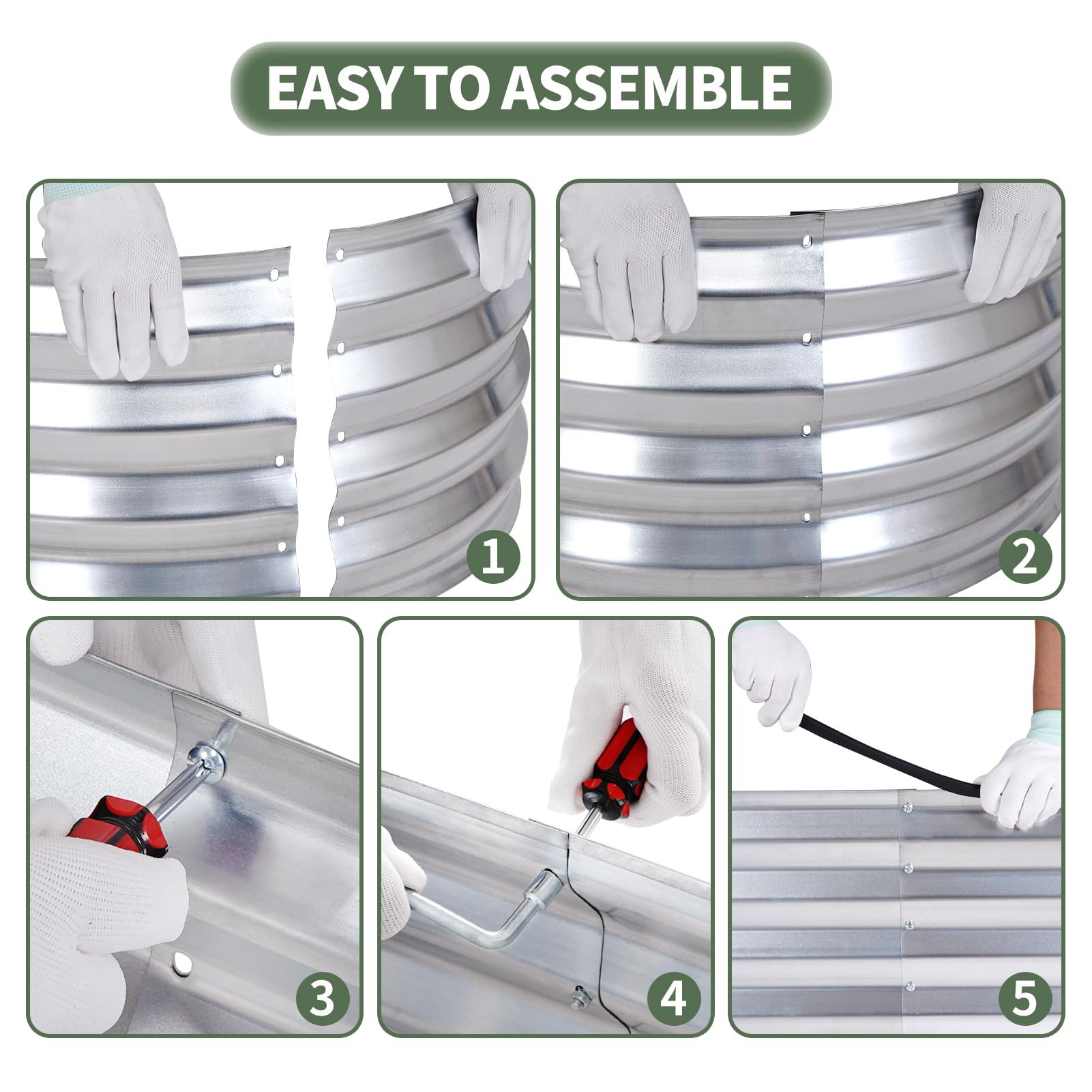 EASY TO ASSEMBLE

1

2

3

4

5