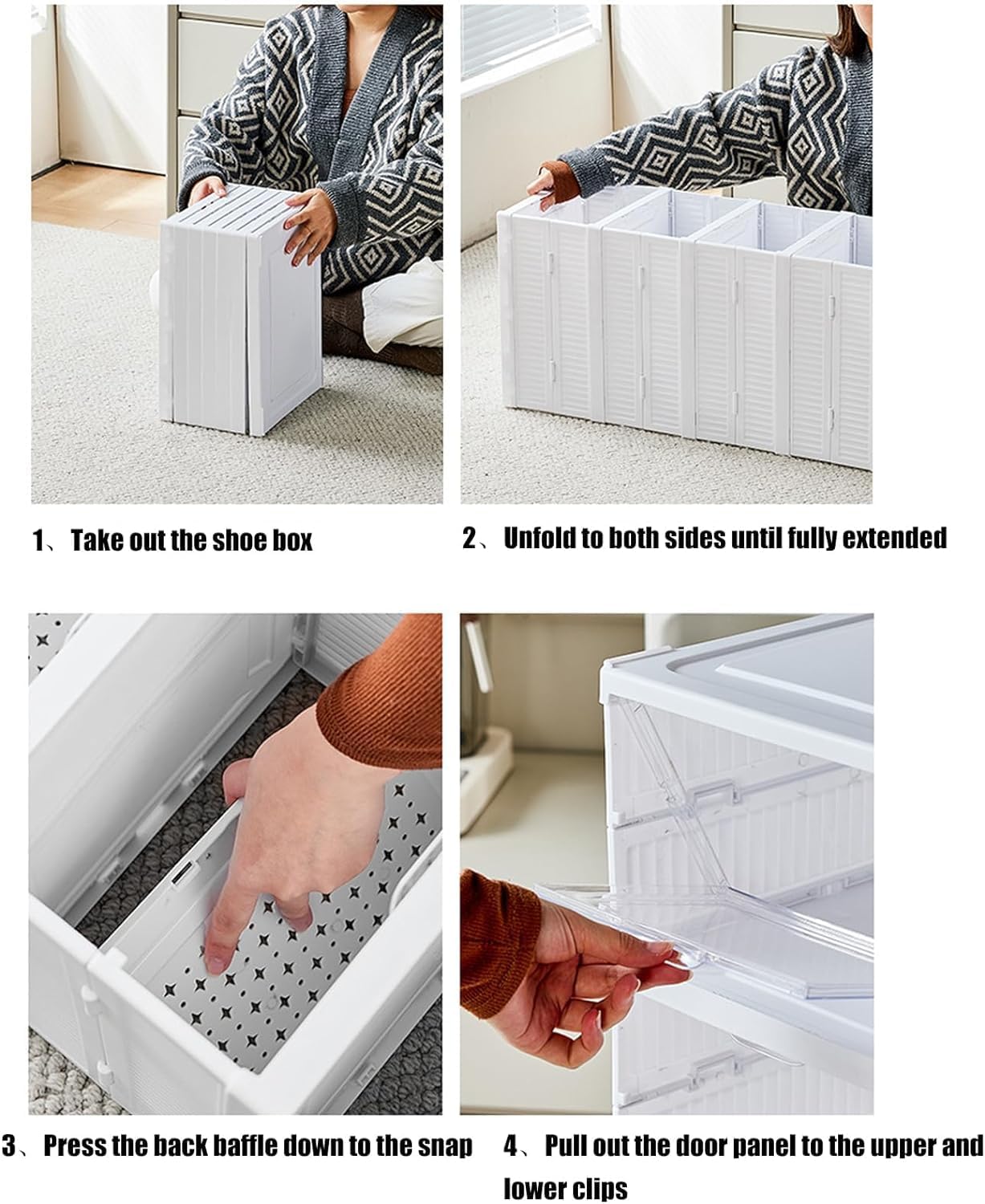 1、Take out the shoe box

2、Unfold to both sides until fully extended

3、Press the back baffle down to the snap

4、Pull out the door panel to the upper and lower clips