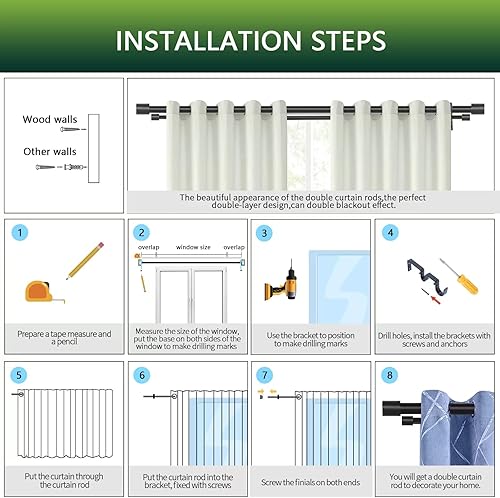 INSTALLATION STEPS

Wood walls

Other walls

The beautiful appearance of the double curtain rods,the perfect double-layer design,can double blackout effect.

1

Prepare a tape measure and a pencil

2

overlap window size overlap

Measure the size of the window, put the base on both sides of the window to make drilling marks

3

Use the bracket to position to make drilling marks

4

Drill holes, install the brackets with screws and anchors

5

Put the curtain through the curtain rod

6

Put the curtain rod into the bracket, fixed with screws

7

Screw the finials on both ends

8

You will get a double curtain rod to decorate your home.