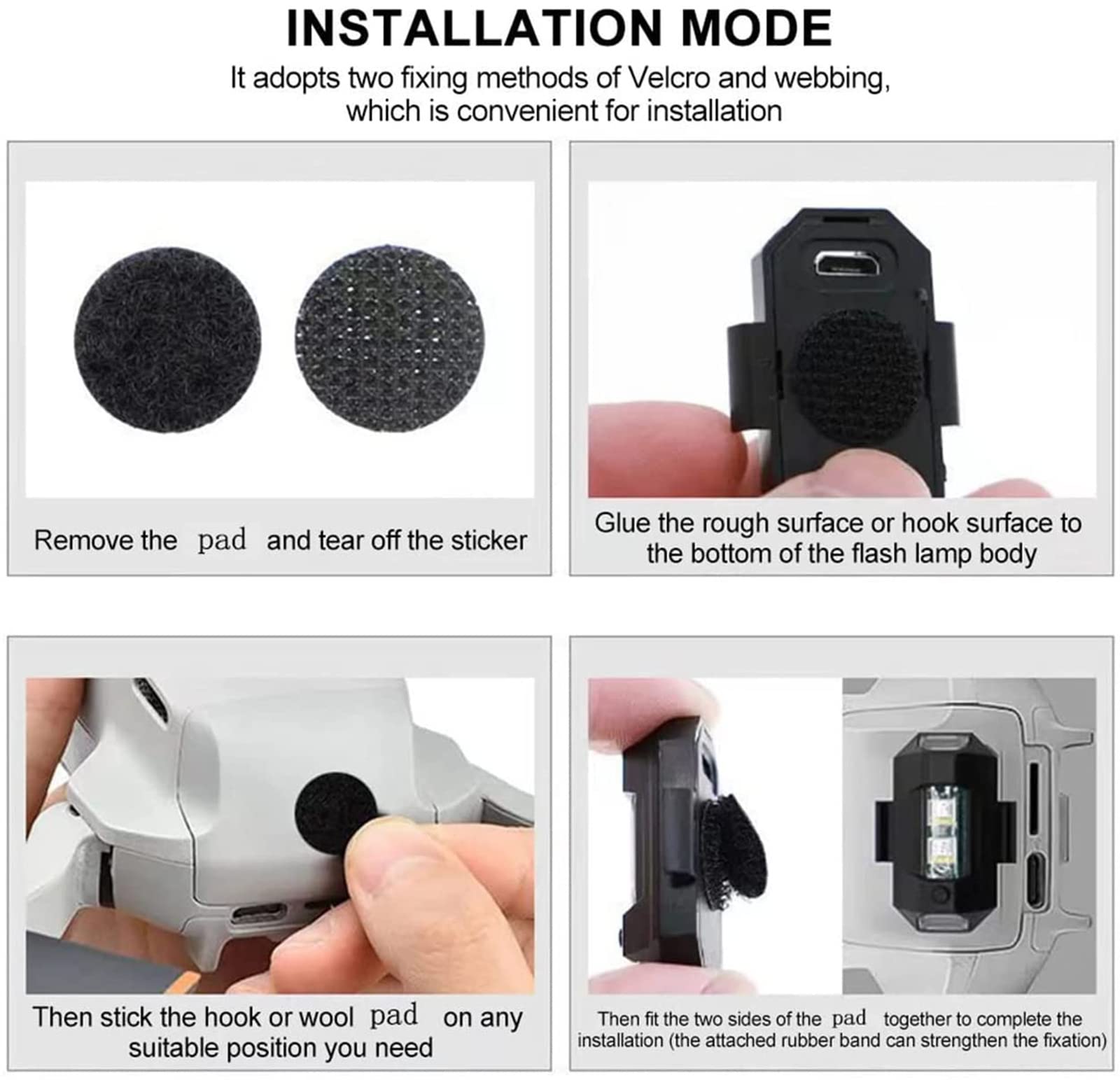 INSTALLATION MODE

It adopts two fixing methods of Velcro and webbing, which is convenient for installation

Remove the pad and tear off the sticker

Glue the rough surface or hook surface to the bottom of the flash lamp body

Then stick the hook or wool pad on any suitable position you need

Then fit the two sides of the pad together to complete the installation (the attached rubber band can strengthen the fixation)