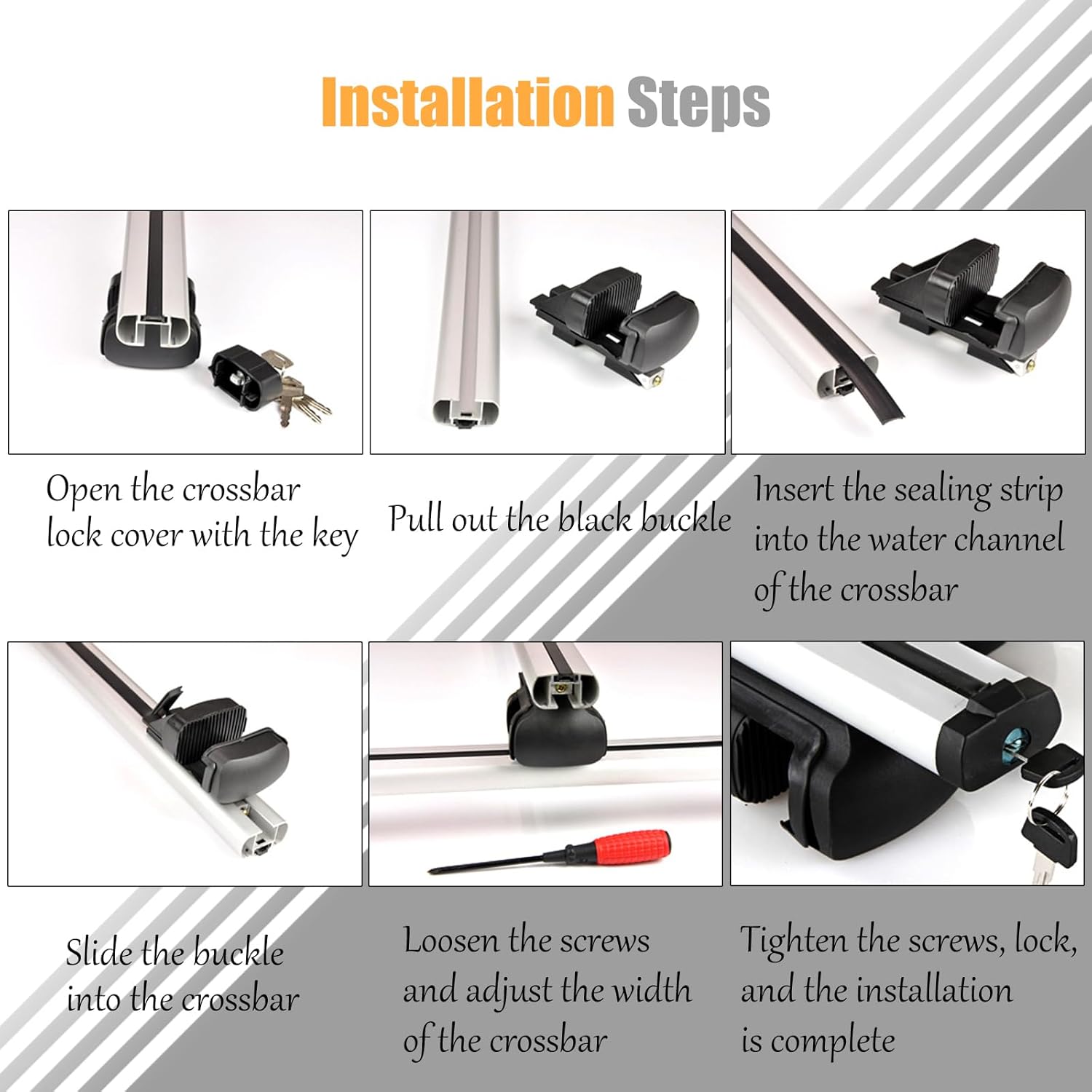 Installation Steps

Open the crossbar lock cover with the key

Pull out the black buckle

Insert the sealing strip into the water channel of the crossbar

Slide the buckle into the crossbar

Loosen the screws and adjust the width of the crossbar

Tighten the screws, lock, and the installation is complete