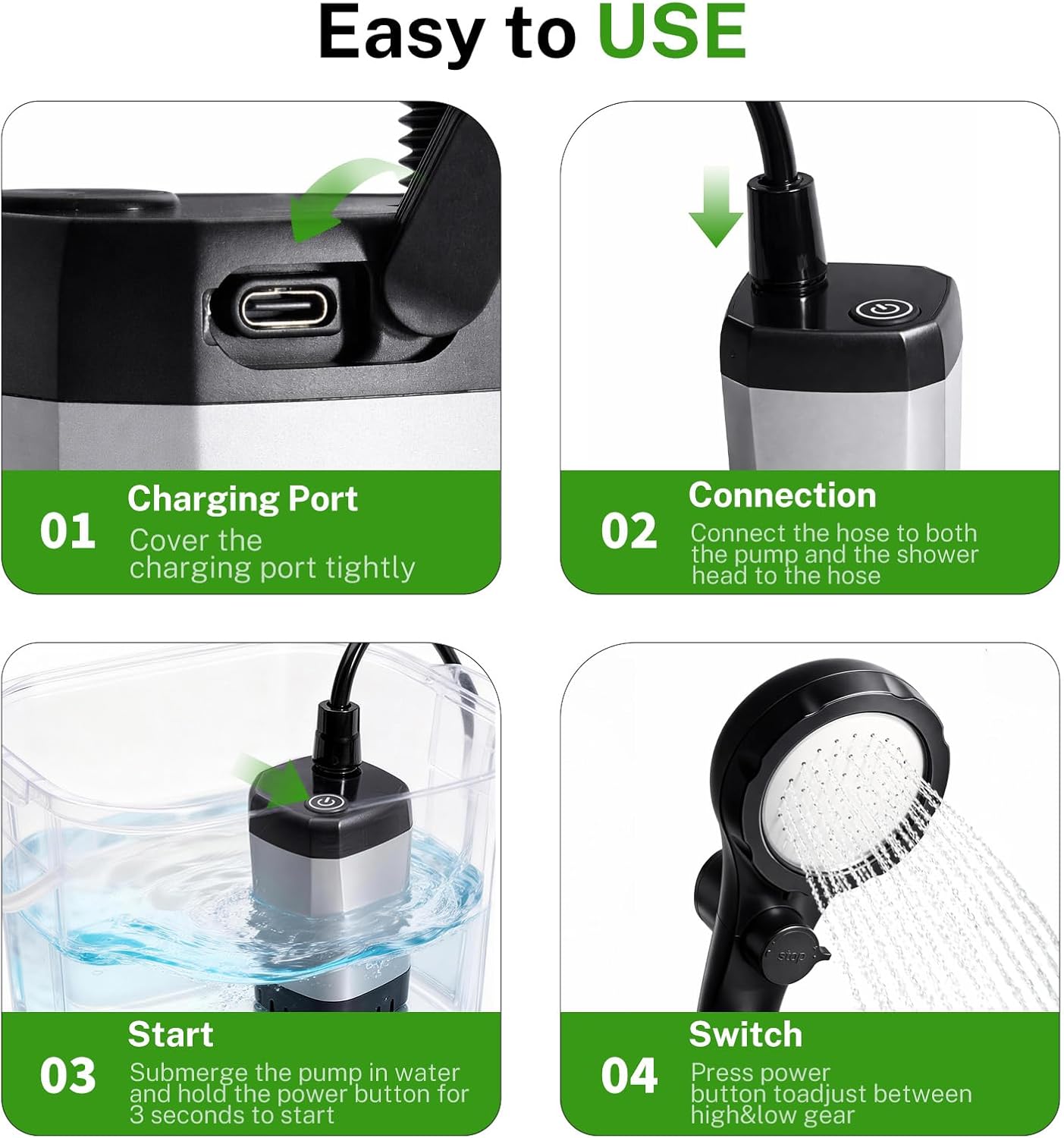 Easy to USE

01 Charging Port
Cover the charging port tightly

02 Connection
Connect the hose to both the pump and the shower head to the hose

03 Start
Submerge the pump in water and hold the power button for 3 seconds to start

stop

04 Switch
Press power button toadjust between high&low gear