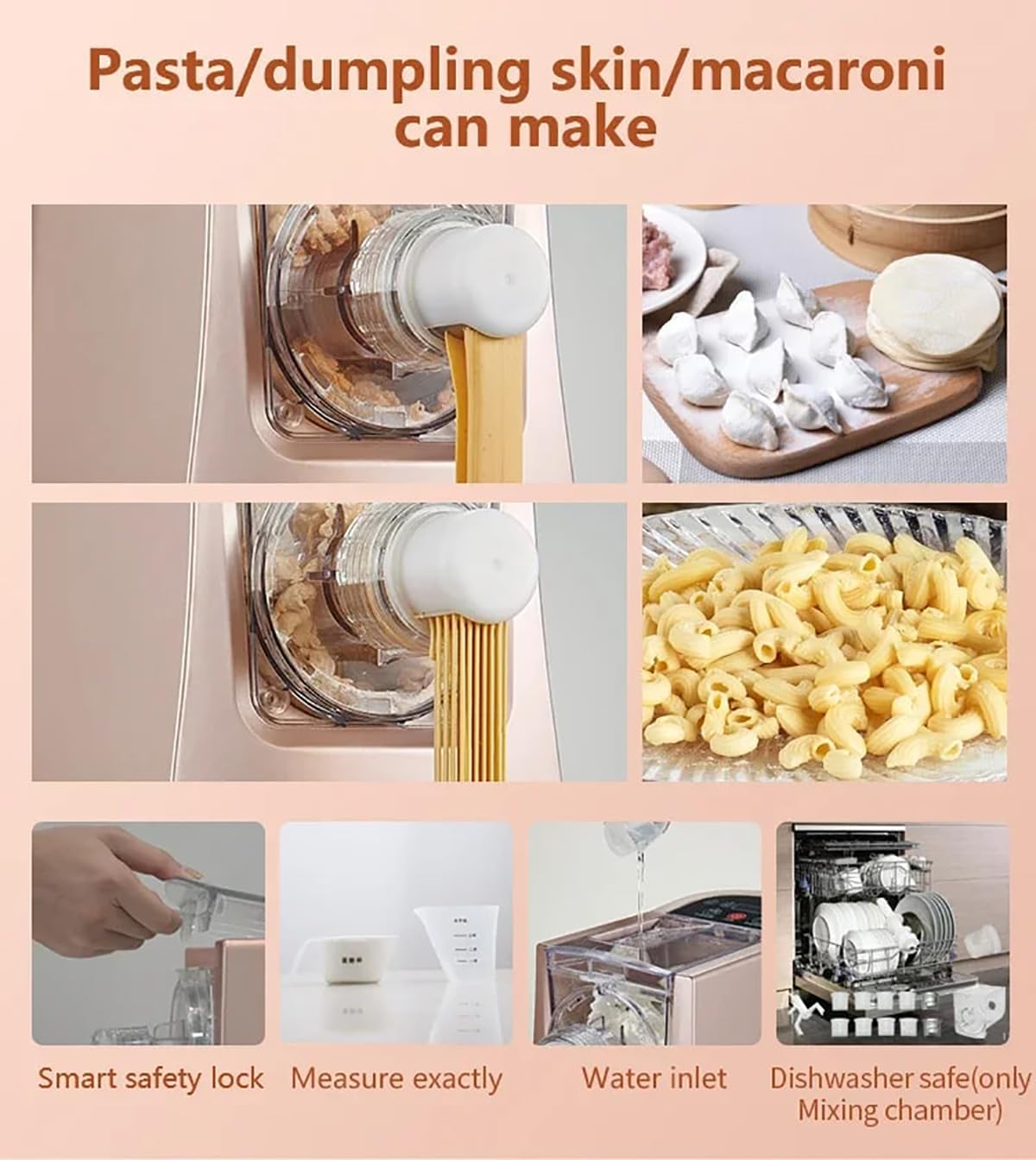 Pasta/dumpling skin/macaroni can make

Smart safety lock

Measure exactly

Water inlet

Dishwasher safe(only Mixing chamber)