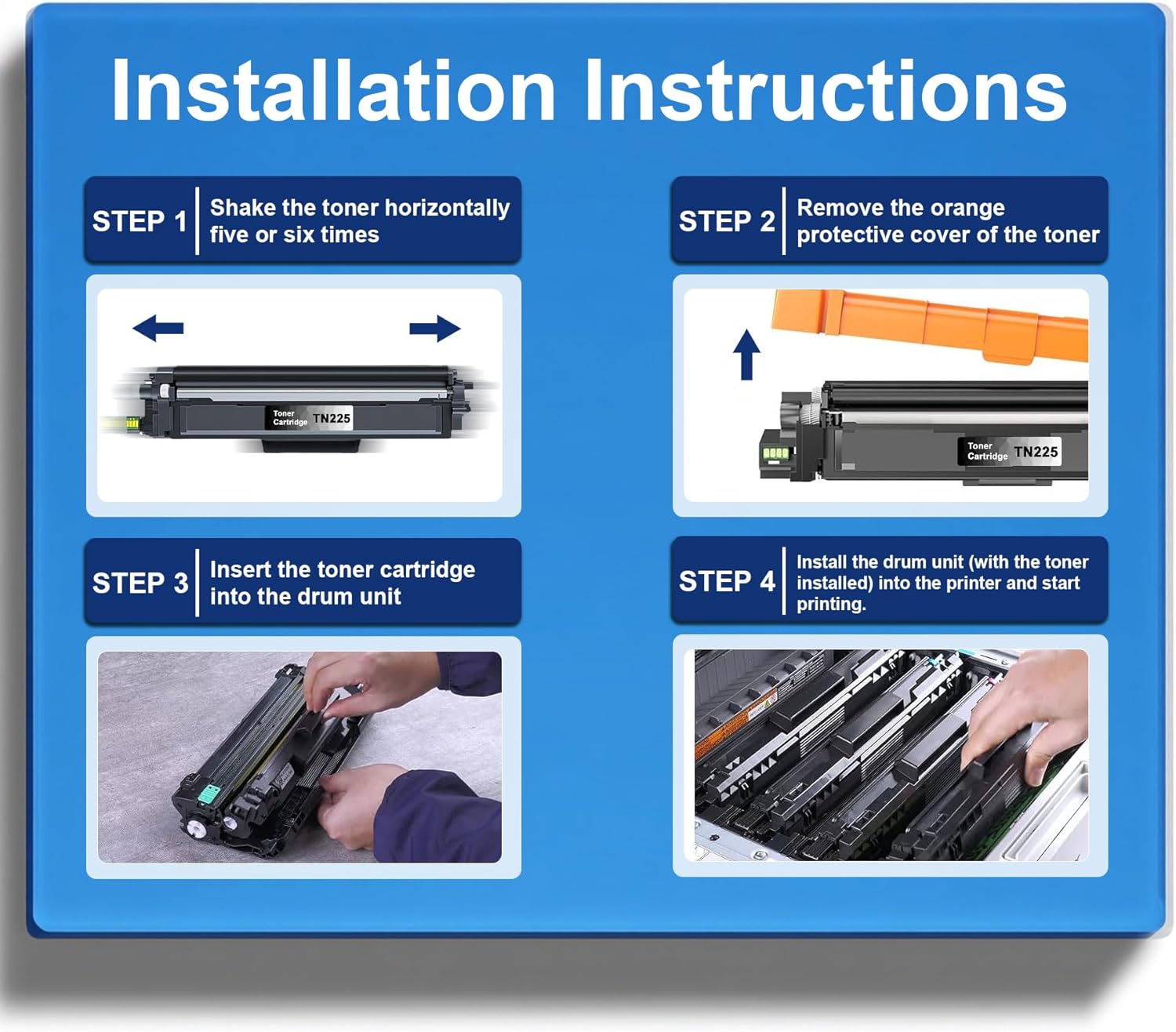 Installation Instructions

STEP 1 Shake the toner horizontally five or six times

Toner Cartridge TN225

STEP 2 Remove the orange protective cover of the toner

Toner Cartridge TN225

STEP 3 Insert the toner cartridge into the drum unit

STEP 4 Install the drum unit (with the toner installed) into the printer and start printing.