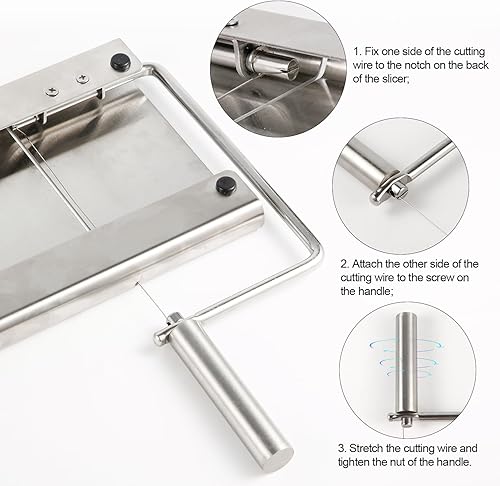 1. Fix one side of the cutting wire to the notch on the back of the slicer;

2. Attach the other side of the cutting wire to the screw on the handle;

3. Stretch the cutting wire and tighten the nut of the handle.