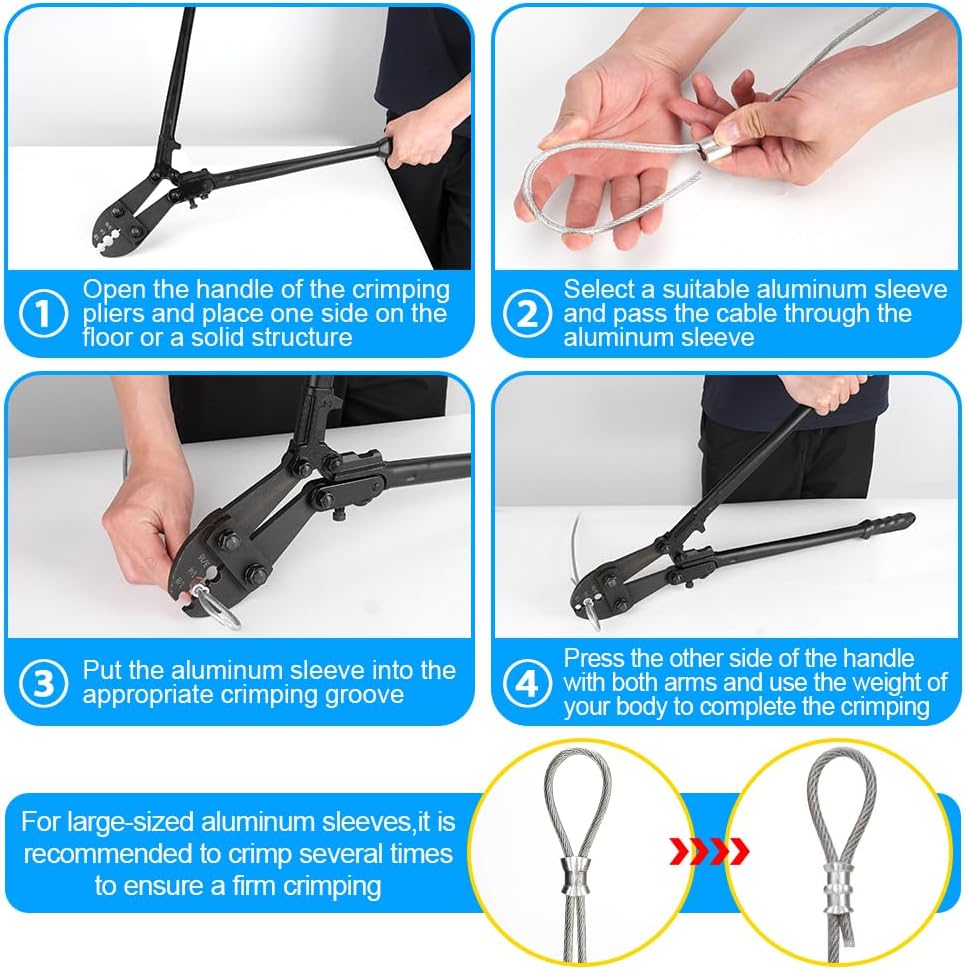 1 Open the handle of the crimping pliers and place one side on the floor or a solid structure

2 Select a suitable aluminum sleeve and pass the cable through the aluminum sleeve

3 Put the aluminum sleeve into the appropriate crimping groove

4 Press the other side of the handle with both arms and use the weight of your body to complete the crimping

For large-sized aluminum sleeves,it is recommended to crimp several times to ensure a firm crimping