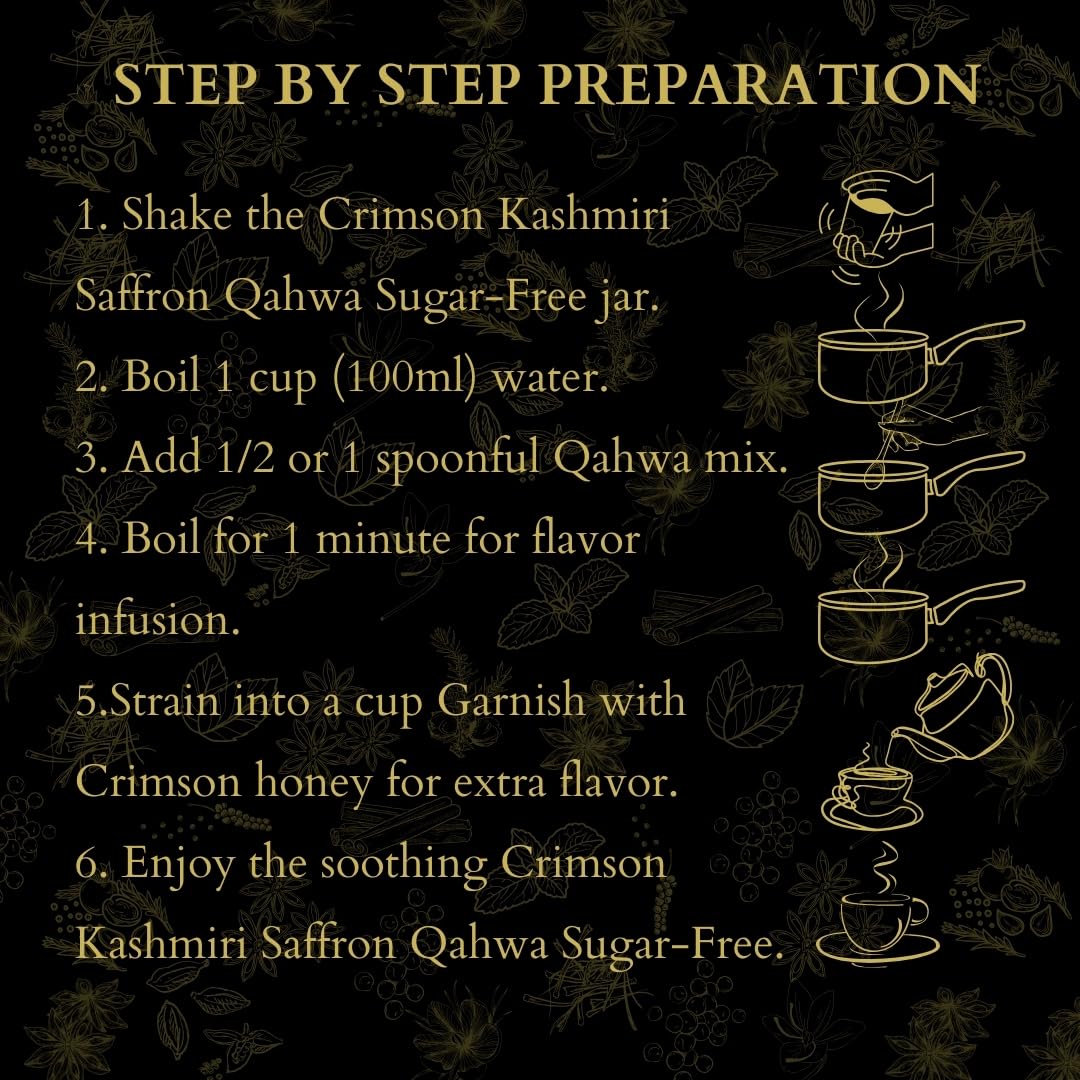 STEP BY STEP PREPARATION

1. Shake the Crimson Kashmiri Saffron Qahwa Sugar-Free jar.

2. Boil 1 cup (100ml) water.

3. Add 1/2 or 1 spoonful Qahwa mix.

4. Boil for 1 minute for flavor infusion.

5.Strain into a cup Garnish with Crimson honey for extra flavor.

6. Enjoy the soothing Crimson Kashmiri Saffron Qahwa Sugar-Free.