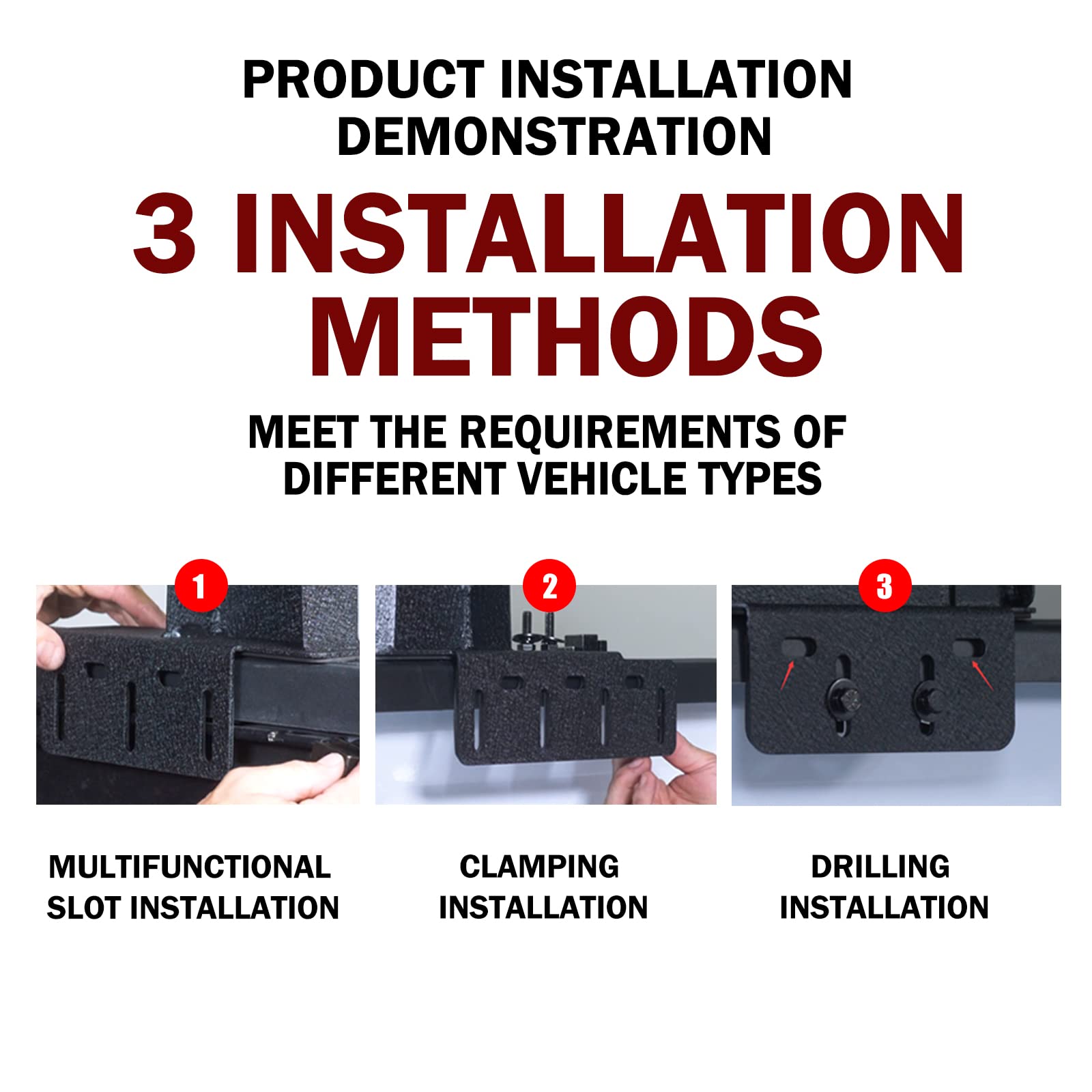 PRODUCT INSTALLATION DEMONSTRATION

3 INSTALLATION METHODS

MEET THE REQUIREMENTS OF DIFFERENT VEHICLE TYPES

1

2

3

MULTIFUNCTIONAL SLOT INSTALLATION

CLAMPING INSTALLATION

DRILLING INSTALLATION