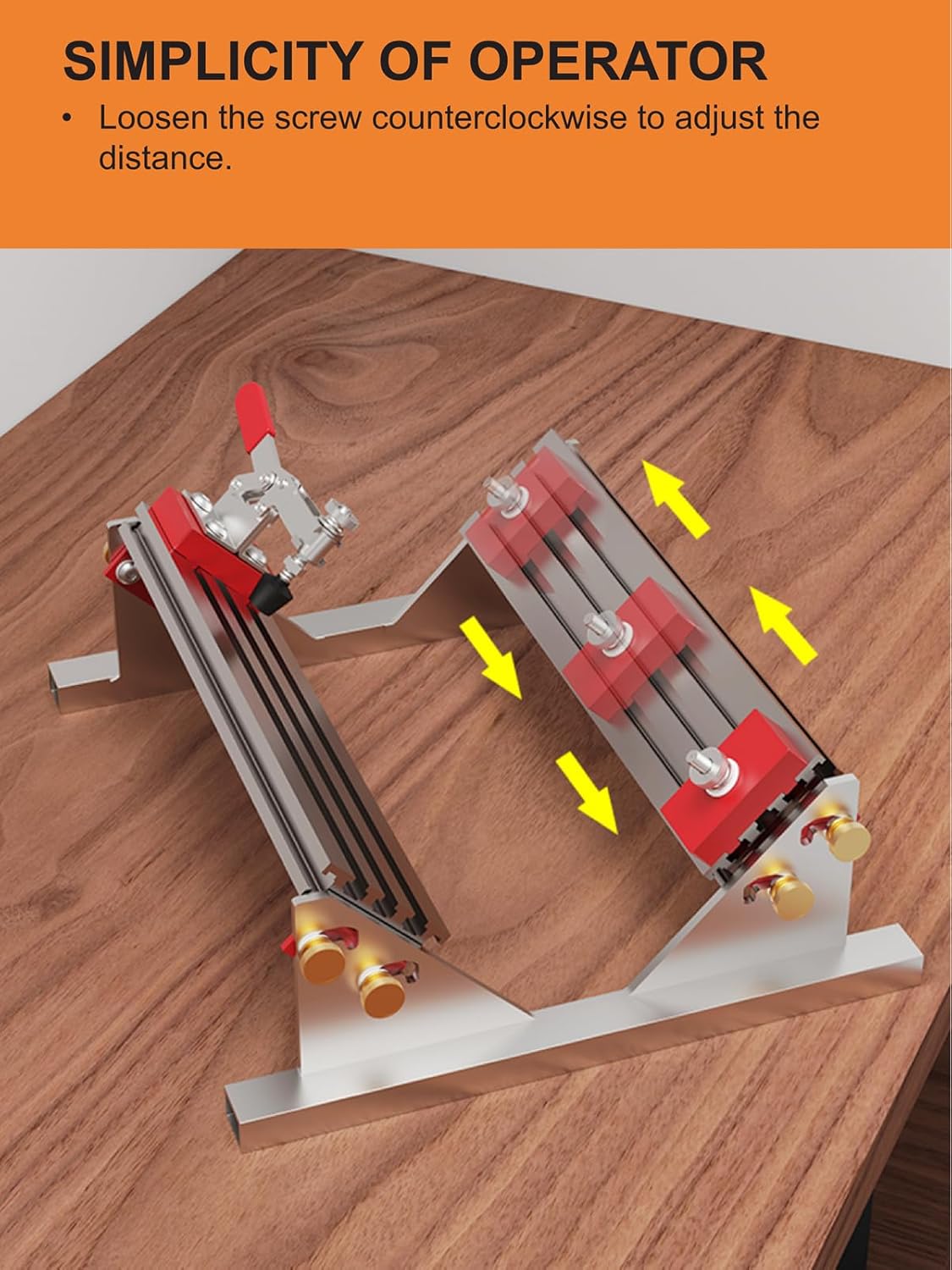 SIMPLICITY OF OPERATOR

• Loosen the screw counterclockwise to adjust the distance.