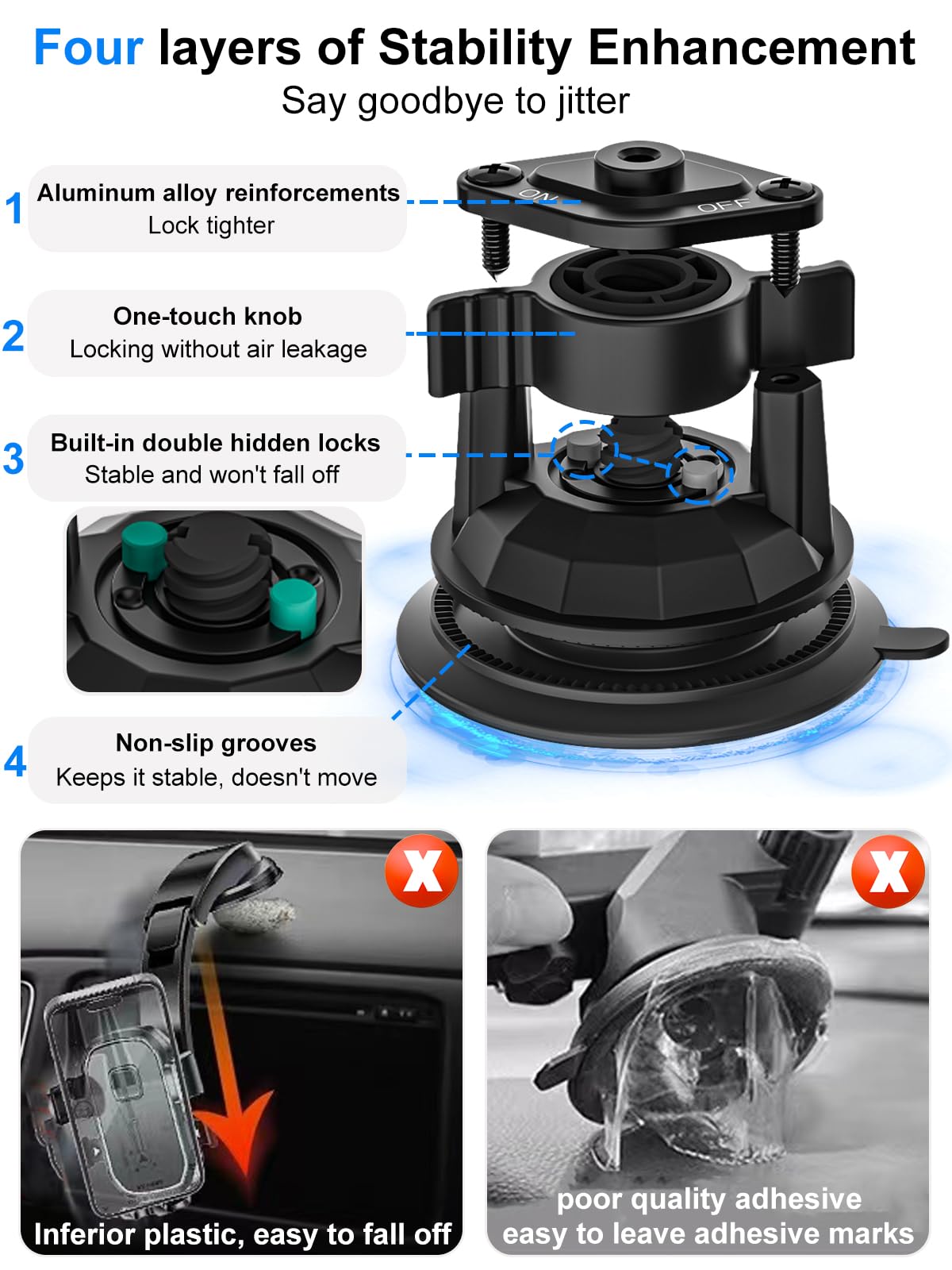 Four layers of Stability Enhancement
Say goodbye to jitter

1 Aluminum alloy reinforcements
Lock tighter

ON OFF

2 One-touch knob
Locking without air leakage

3 Built-in double hidden locks
Stable and won't fall off

4 Non-slip grooves
Keeps it stable, doesn't move

X
Inferior plastic, easy to fall off

X
poor quality adhesive
easy to leave adhesive marks