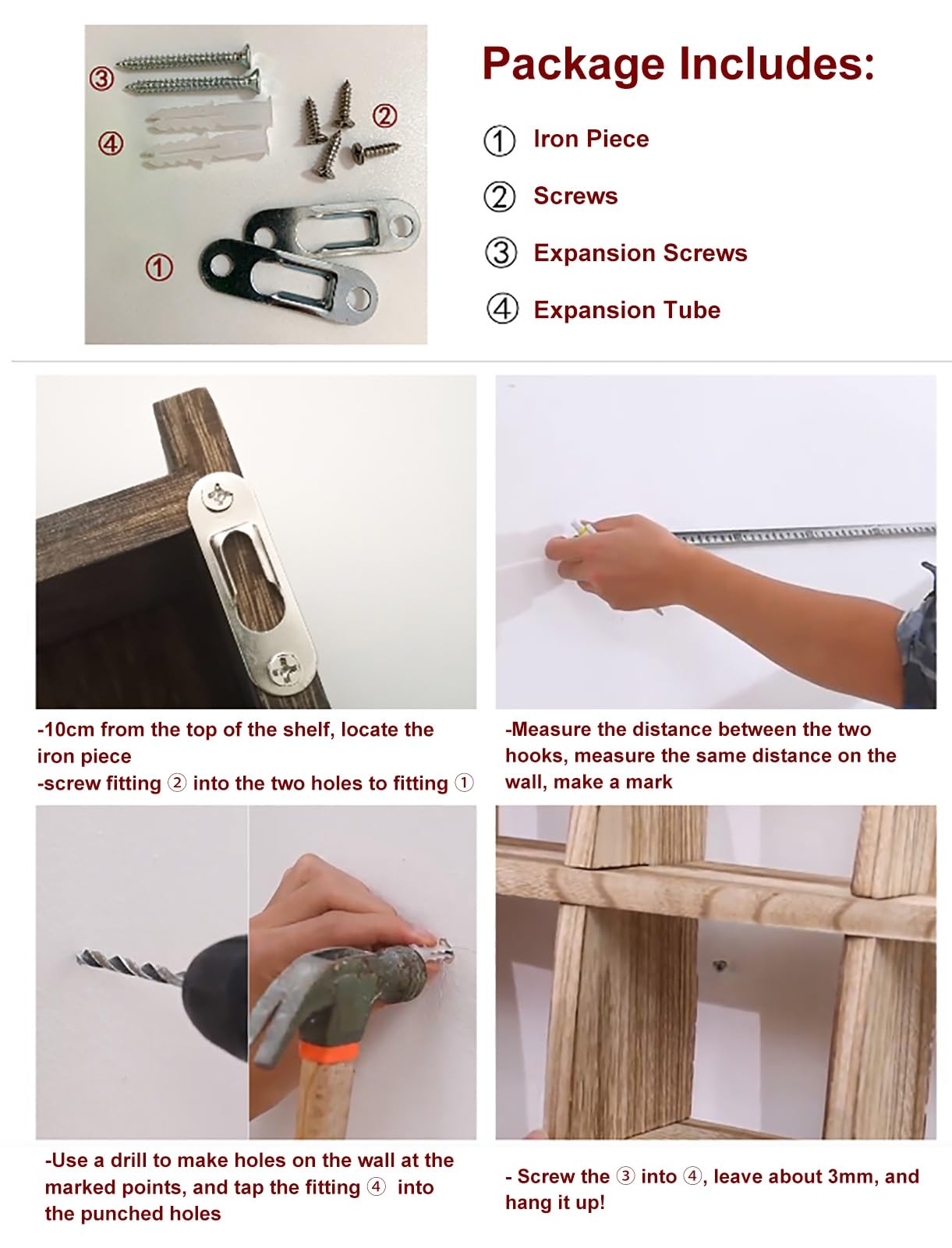 ③

④

②

①

Package Includes:

① Iron Piece

② Screws

③ Expansion Screws

④ Expansion Tube

-10cm from the top of the shelf, locate the iron piece
-screw fitting ② into the two holes to fitting ①

-Measure the distance between the two hooks, measure the same distance on the wall, make a mark

-Use a drill to make holes on the wall at the marked points, and tap the fitting ④ into the punched holes

- Screw the ③ into ④, leave about 3mm, and hang it up!