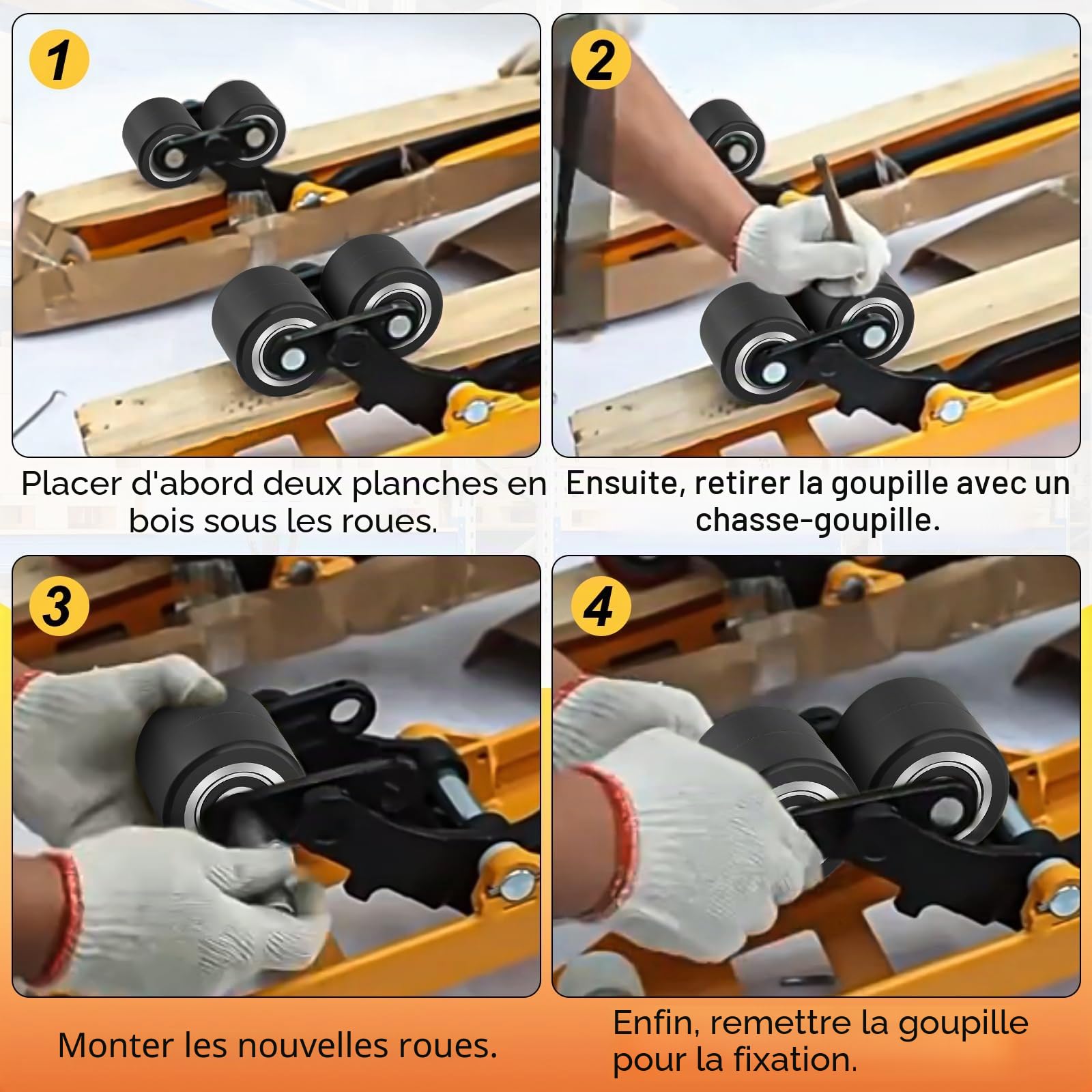 1

Placer d'abord deux planches en bois sous les roues.

2

Ensuite, retirer la goupille avec un chasse-goupille.

3

Monter les nouvelles roues.

4

Enfin, remettre la goupille pour la fixation.