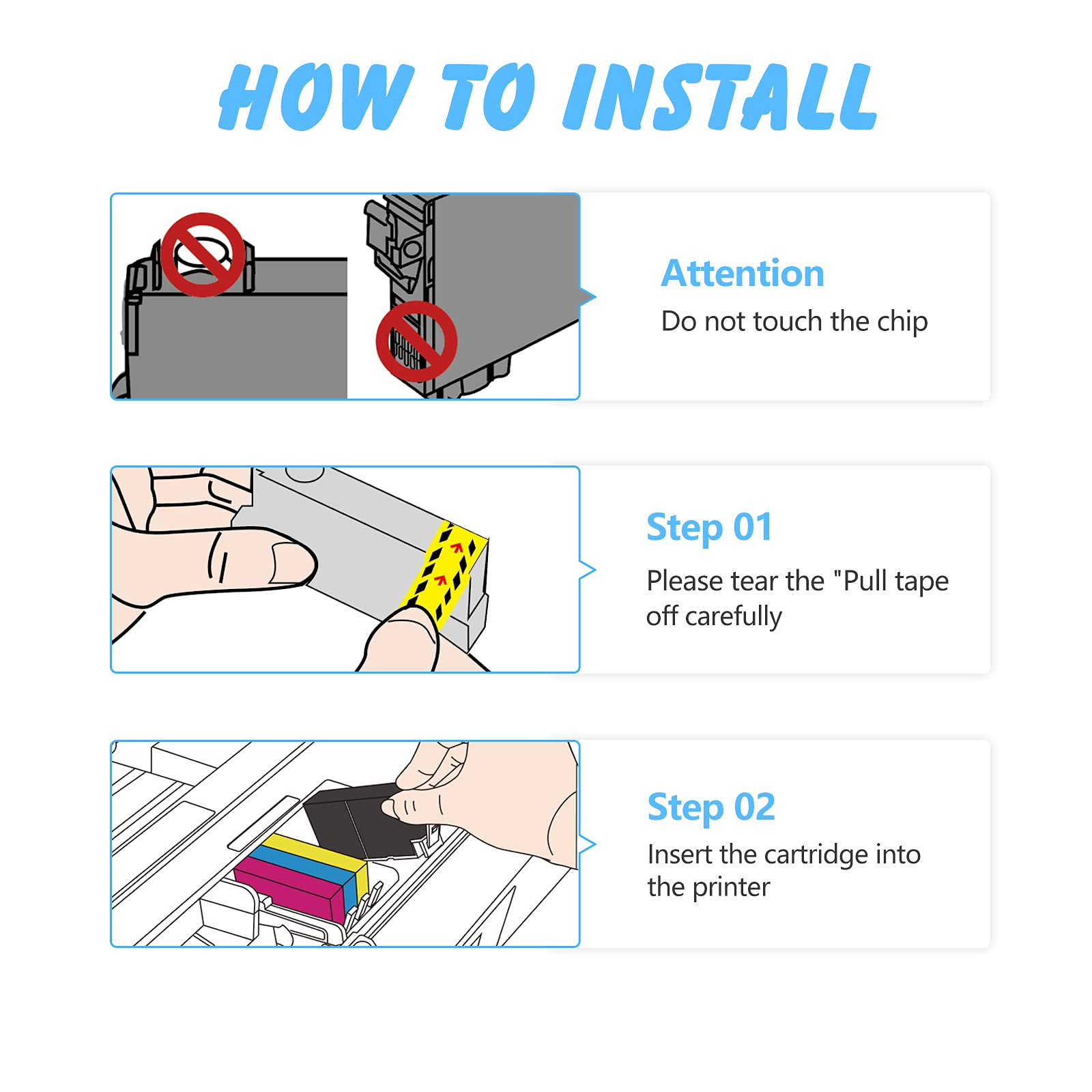 HOW TO INSTALL

Attention
Do not touch the chip

Step 01
Please tear the "Pull tape off carefully

Step 02
Insert the cartridge into the printer