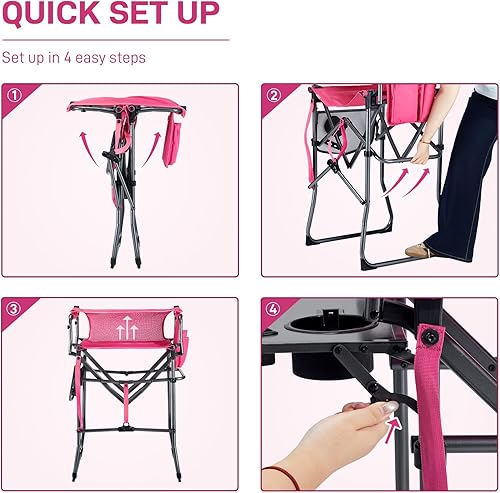 QUICK SET UP

Set up in 4 easy steps

①

②

③

④