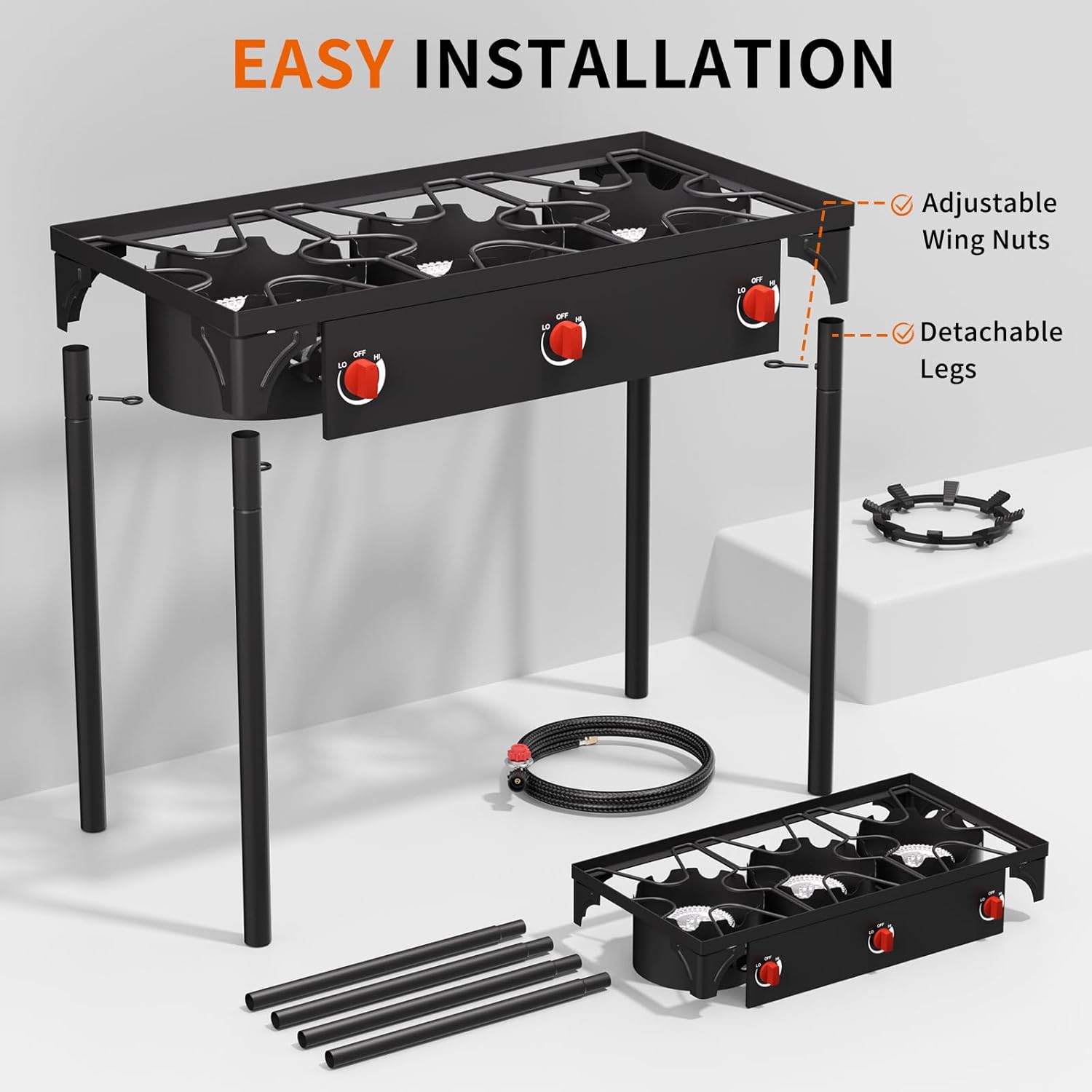 EASY INSTALLATION

Adjustable Wing Nuts

Detachable Legs

LO OFF HI

LO OFF HI

LO OFF HI

LO OFF HI

LO OFF HI

LO OFF HI