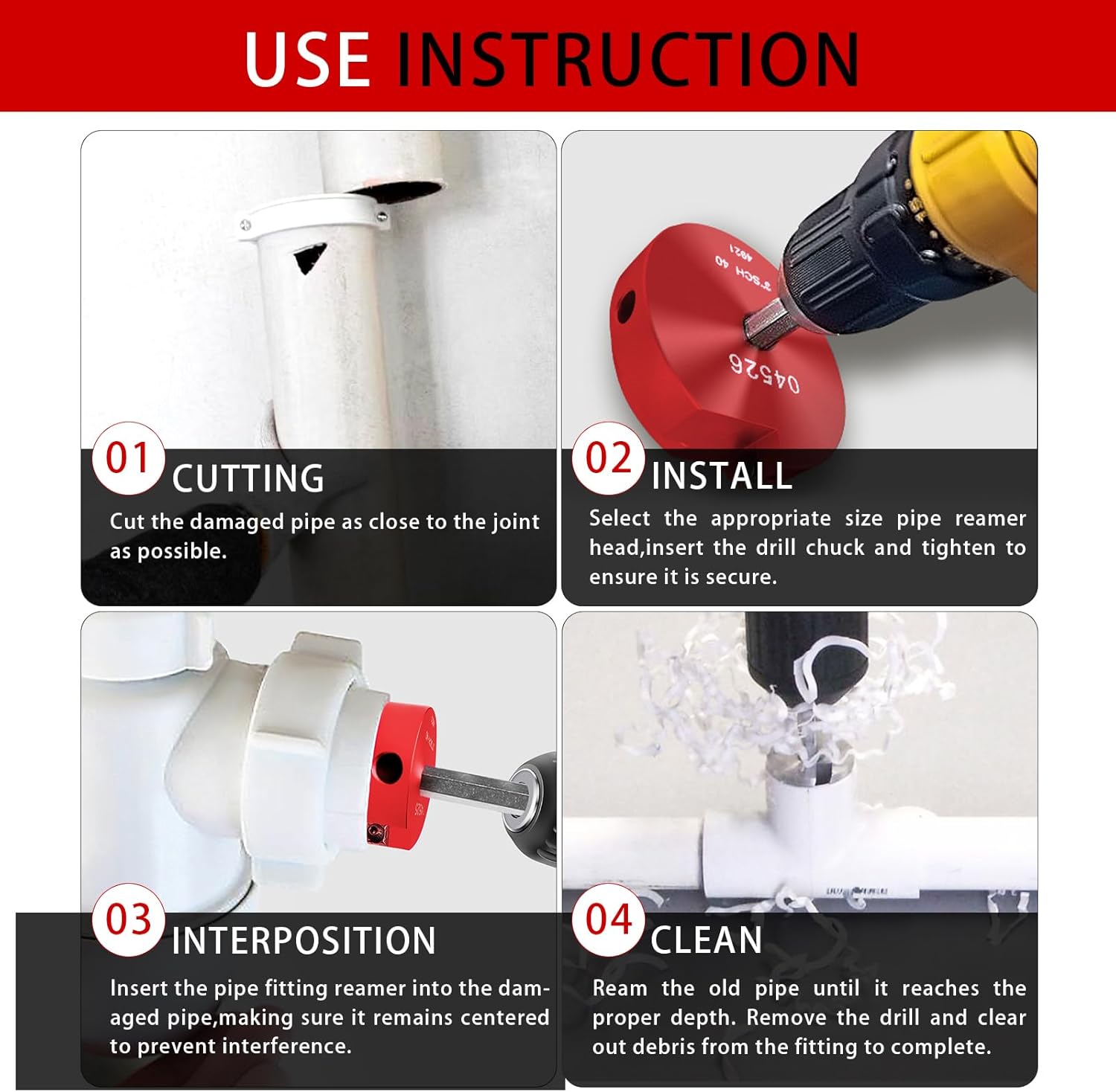 USE INSTRUCTION

3"SCH 40
4921
04526

01 CUTTING
Cut the damaged pipe as close to the joint as possible.

02 INSTALL
Select the appropriate size pipe reamer head,insert the drill chuck and tighten to ensure it is secure.

03 INTERPOSITION
Insert the pipe fitting reamer into the damaged pipe,making sure it remains centered to prevent interference.

04 CLEAN
Ream the old pipe until it reaches the proper depth. Remove the drill and clear out debris from the fitting to complete.