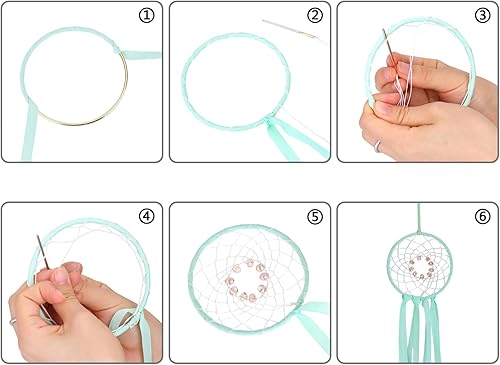 ①
②
③
④
⑤
⑥