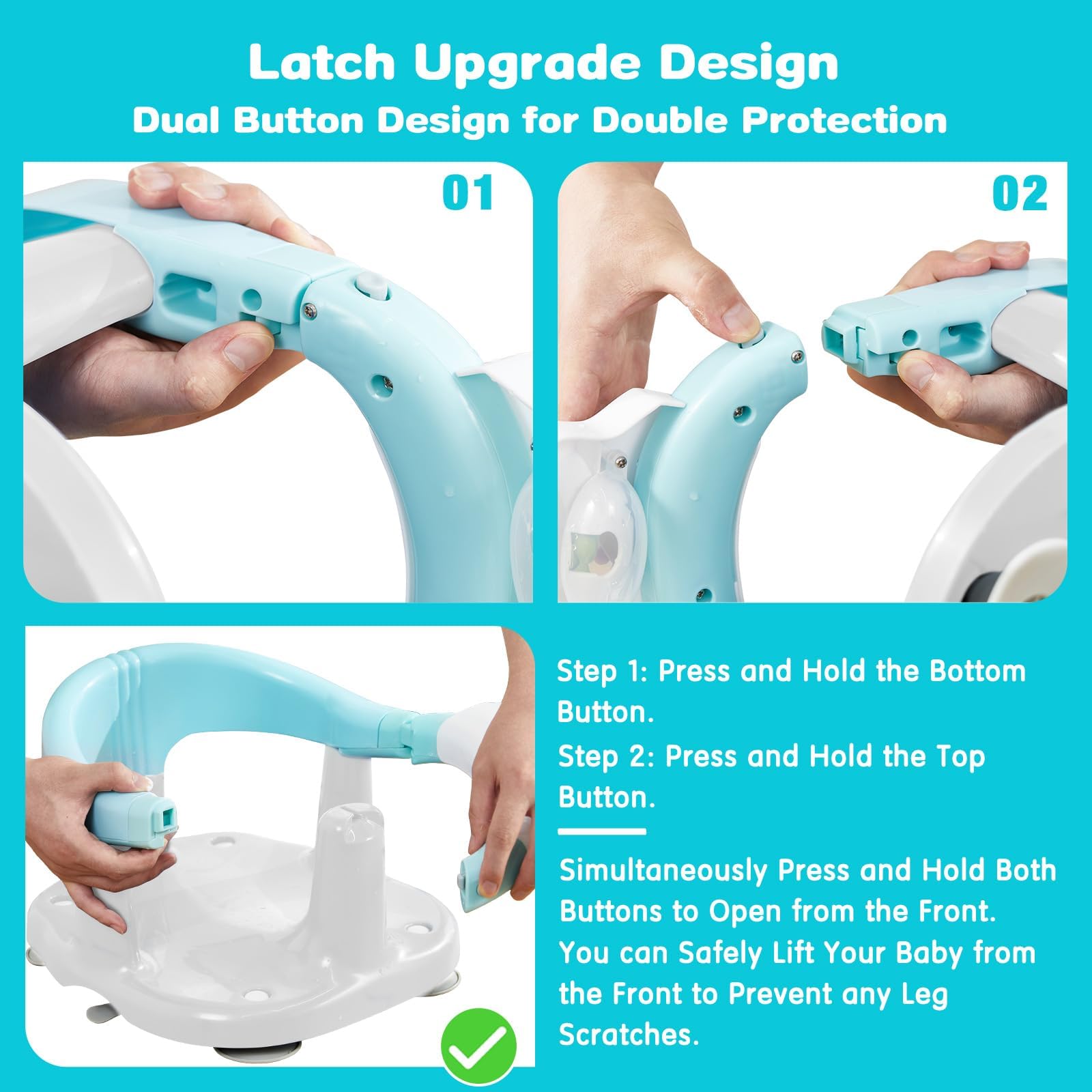 Latch Upgrade Design
Dual Button Design for Double Protection

01

02

Step 1: Press and Hold the Bottom Button.

Step 2: Press and Hold the Top Button.

Simultaneously Press and Hold Both Buttons to Open from the Front. You can Safely Lift Your Baby from the Front to Prevent any Leg Scratches.