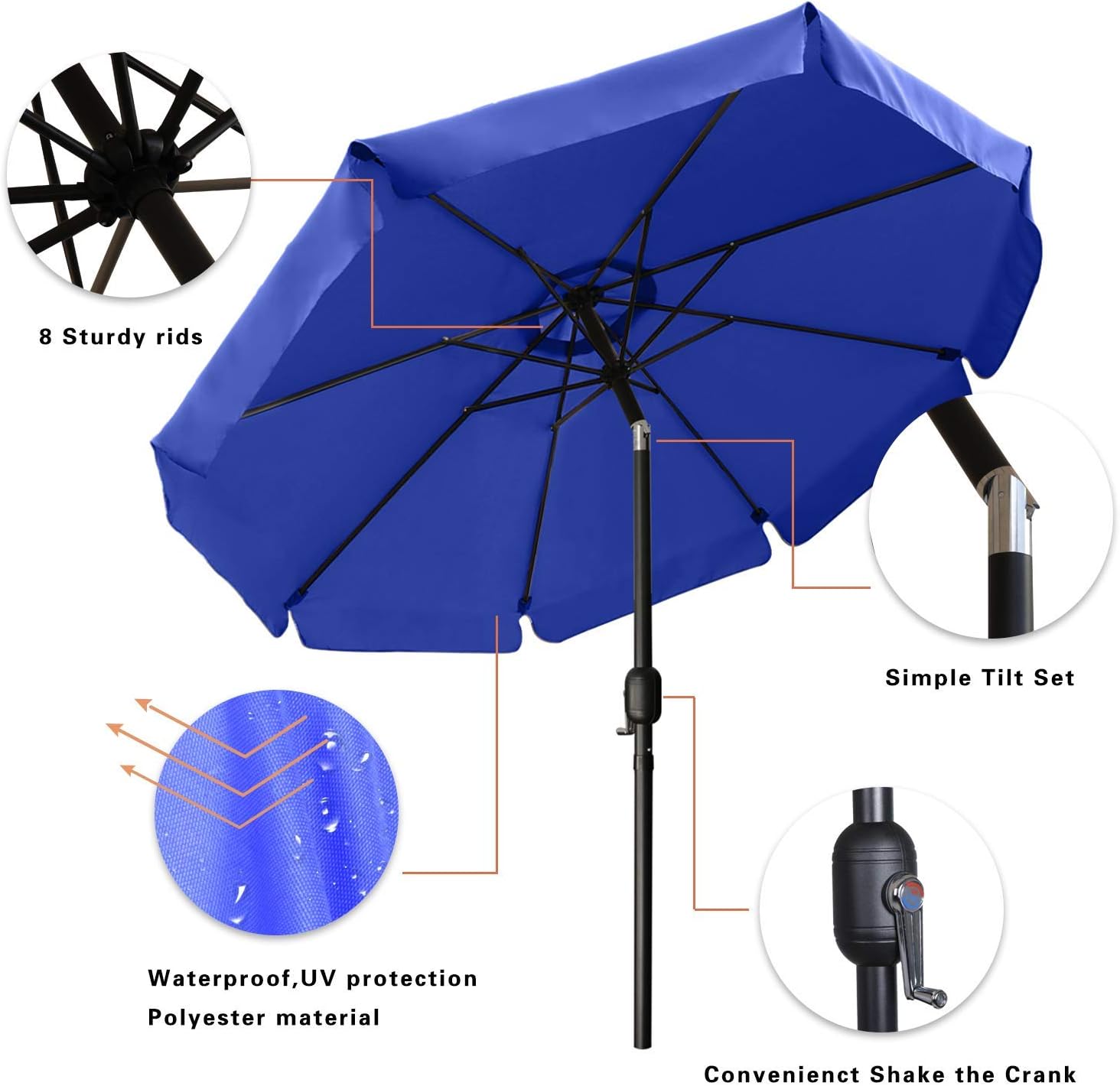 8 Sturdy rids

Simple Tilt Set

Waterproof,UV protection
Polyester material

Convenienct Shake the Crank