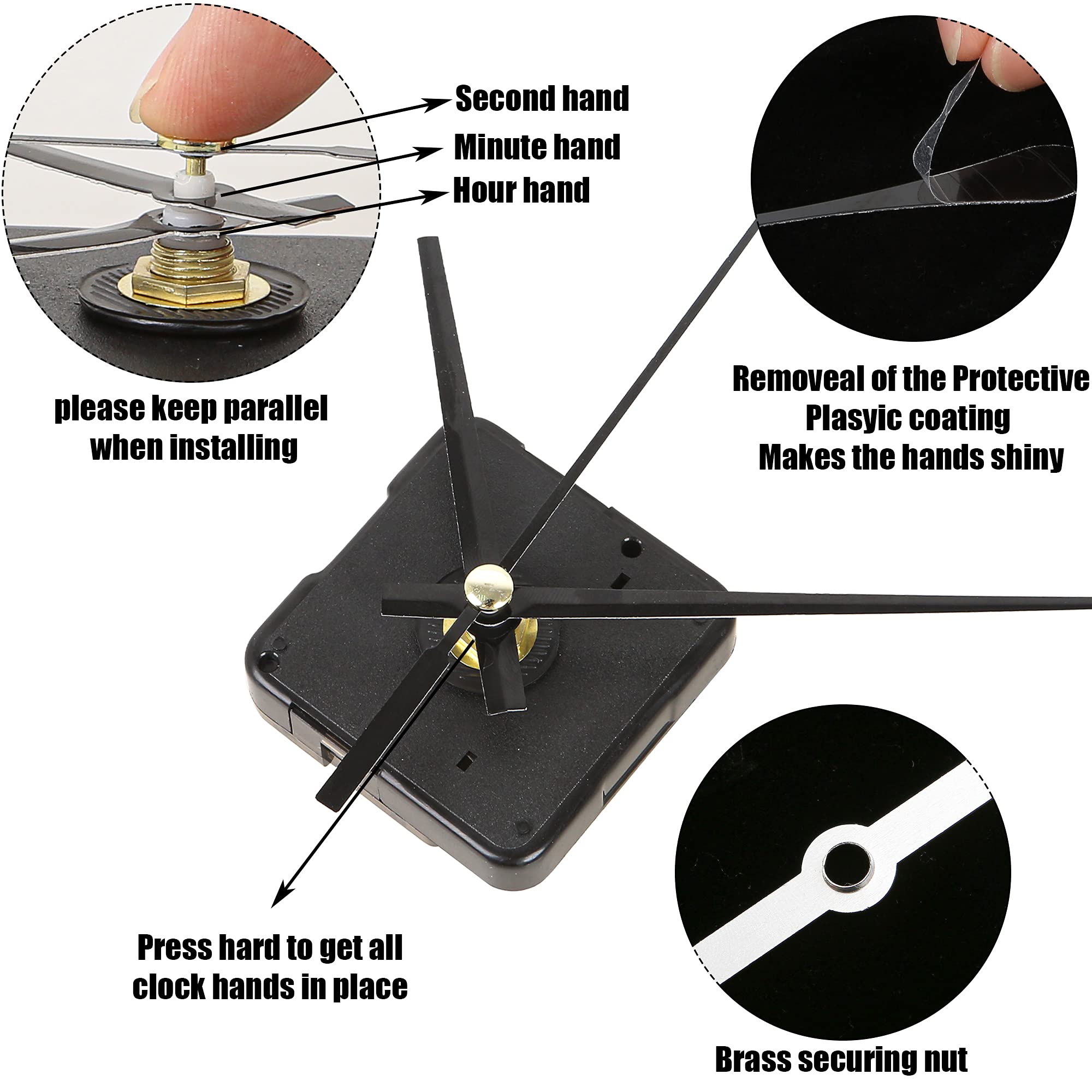 Second hand
Minute hand
Hour hand

please keep parallel when installing

Removeal of the Protective Plasyic coating Makes the hands shiny

Press hard to get all clock hands in place

Brass securing nut