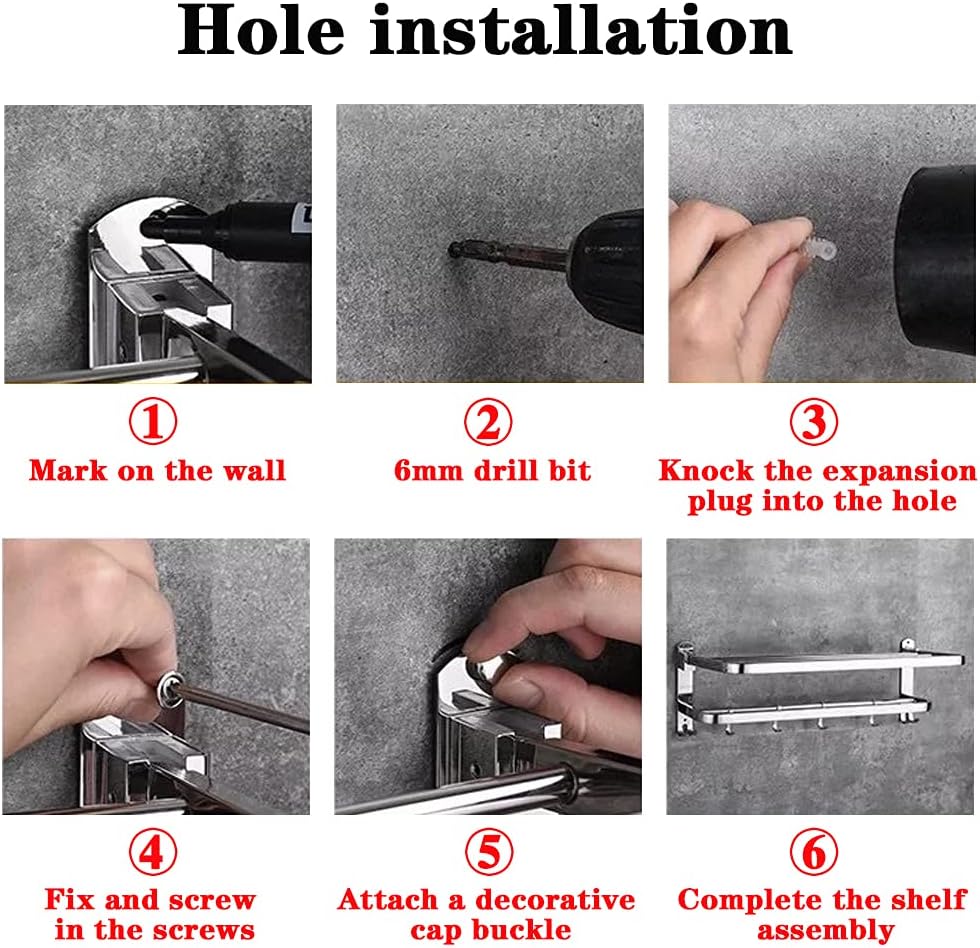 Hole installation

①
Mark on the wall

②
6mm drill bit

③
Knock the expansion plug into the hole

④
Fix and screw in the screws

⑤
Attach a decorative cap buckle

⑥
Complete the shelf assembly