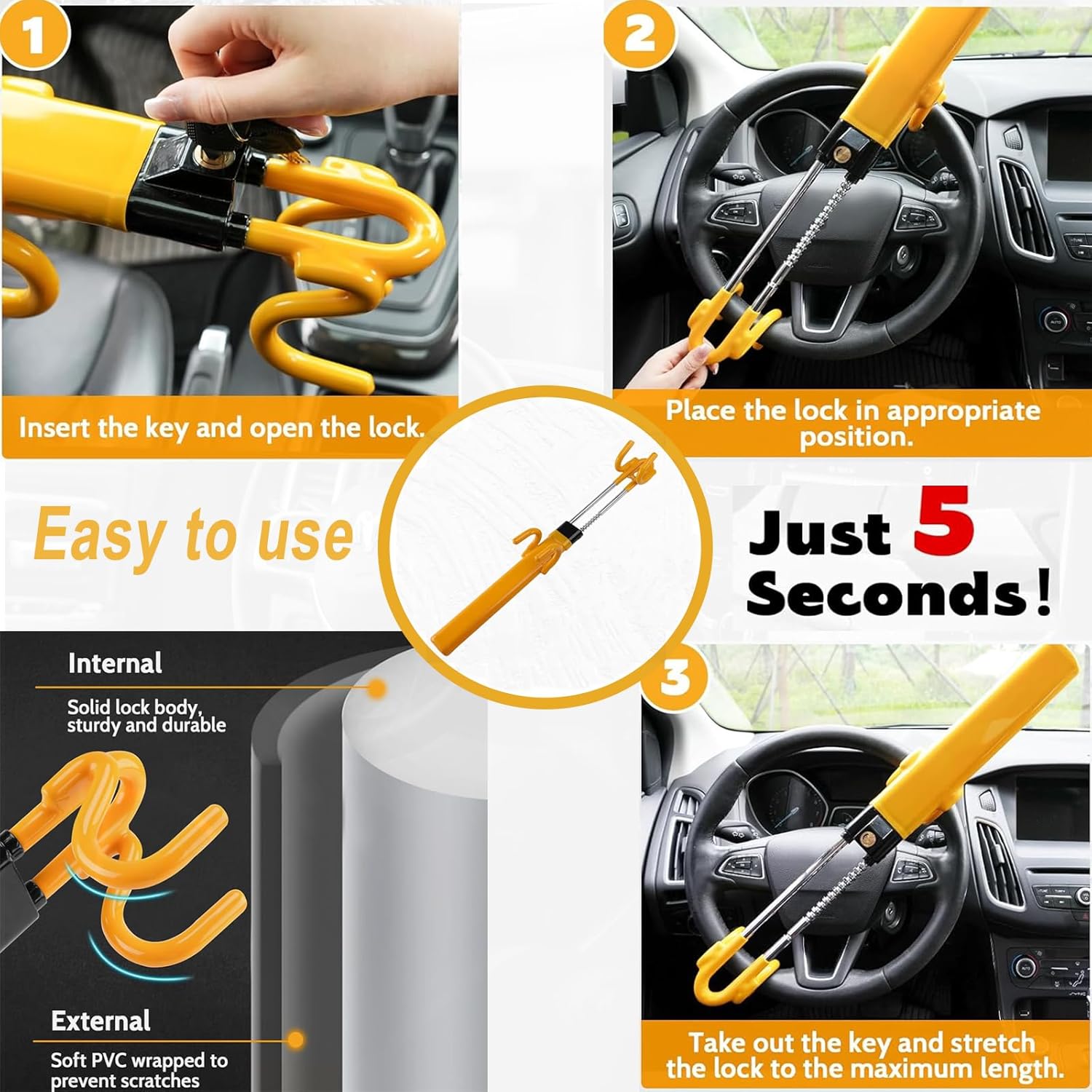 1

Insert the key and open the lock.

2

Place the lock in appropriate position.

Easy to use

Just 5 Seconds!

Internal

Solid lock body, sturdy and durable

External

Soft PVC wrapped to prevent scratches

3

Take out the key and stretch the lock to the maximum length.