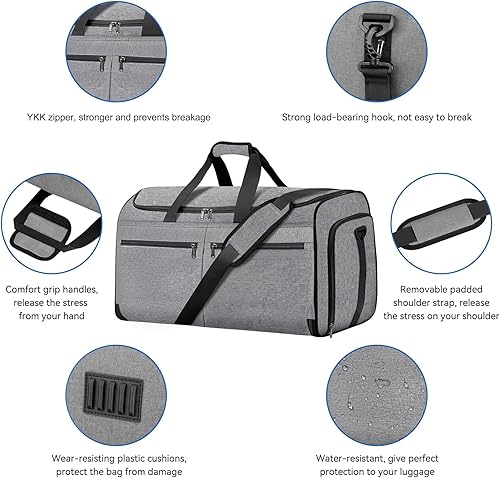 YKK zipper, stronger and prevents breakage

Strong load-bearing hook, not easy to break

Comfort grip handles, release the stress from your hand

Removable padded shoulder strap, release the stress on your shoulder

Wear-resisting plastic cushions, protect the bag from damage

Water-resistant, give perfect protection to your luggage