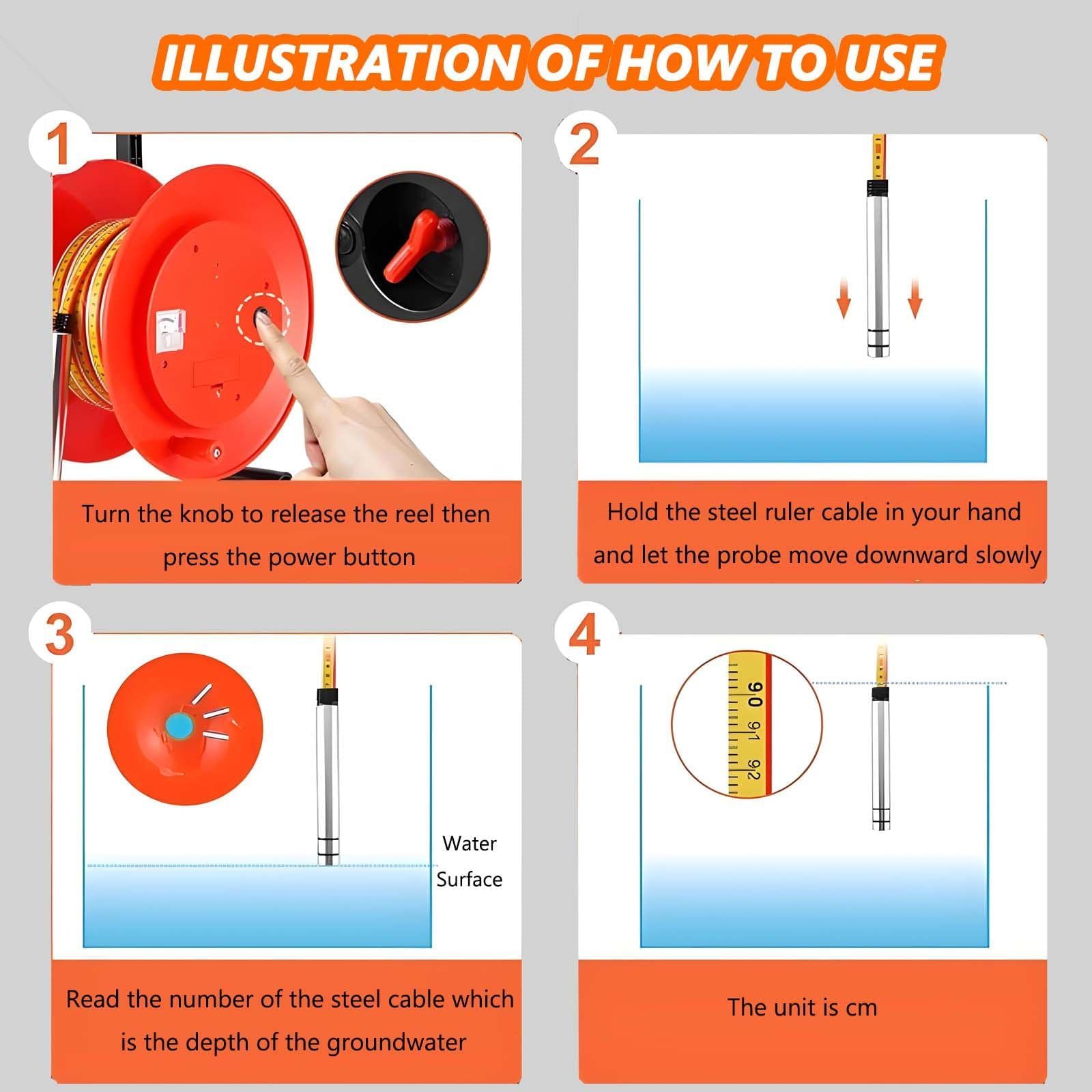 ILLUSTRATION OF HOW TO USE

1

Turn the knob to release the reel then press the power button

2

Hold the steel ruler cable in your hand and let the probe move downward slowly

3

Water Surface

Read the number of the steel cable which is the depth of the groundwater

4

90 91 92

The unit is cm