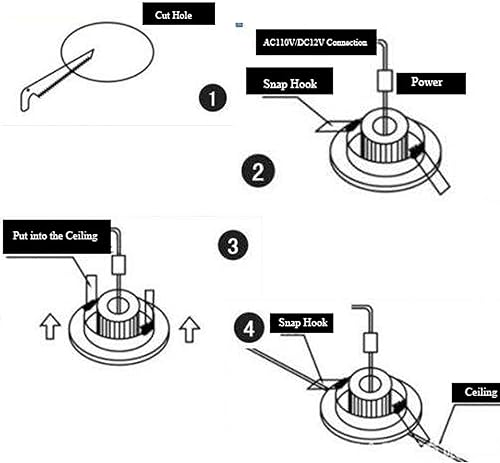 Cut Hole

1

AC110V/DC12V Connection

Snap Hook

Power

2

Put into the Ceiling

3

4

Snap Hook

Ceiling