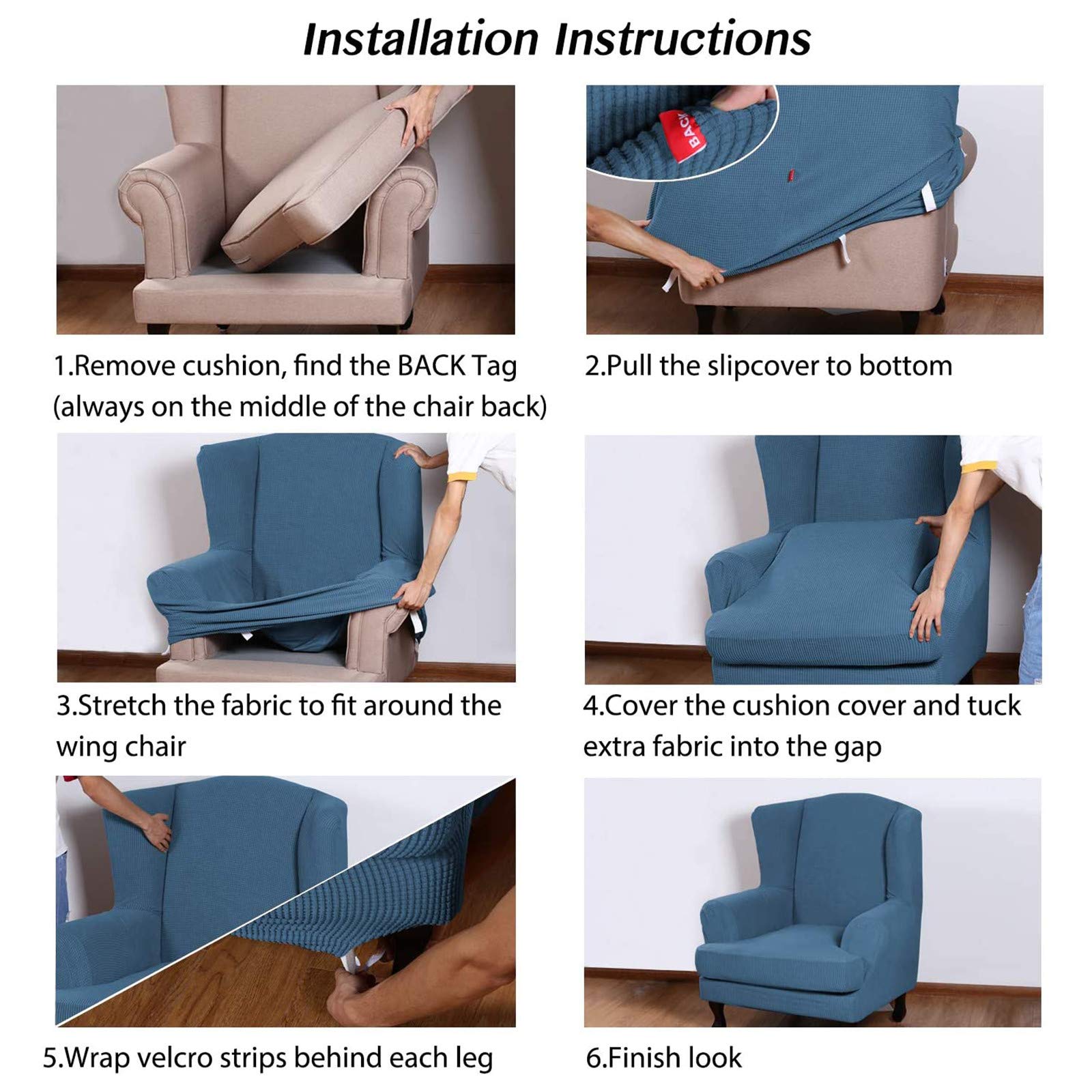 Installation Instructions

BACK

1.Remove cushion, find the BACK Tag (always on the middle of the chair back)

2.Pull the slipcover to bottom

3.Stretch the fabric to fit around the wing chair

4.Cover the cushion cover and tuck extra fabric into the gap

5.Wrap velcro strips behind each leg

6.Finish look