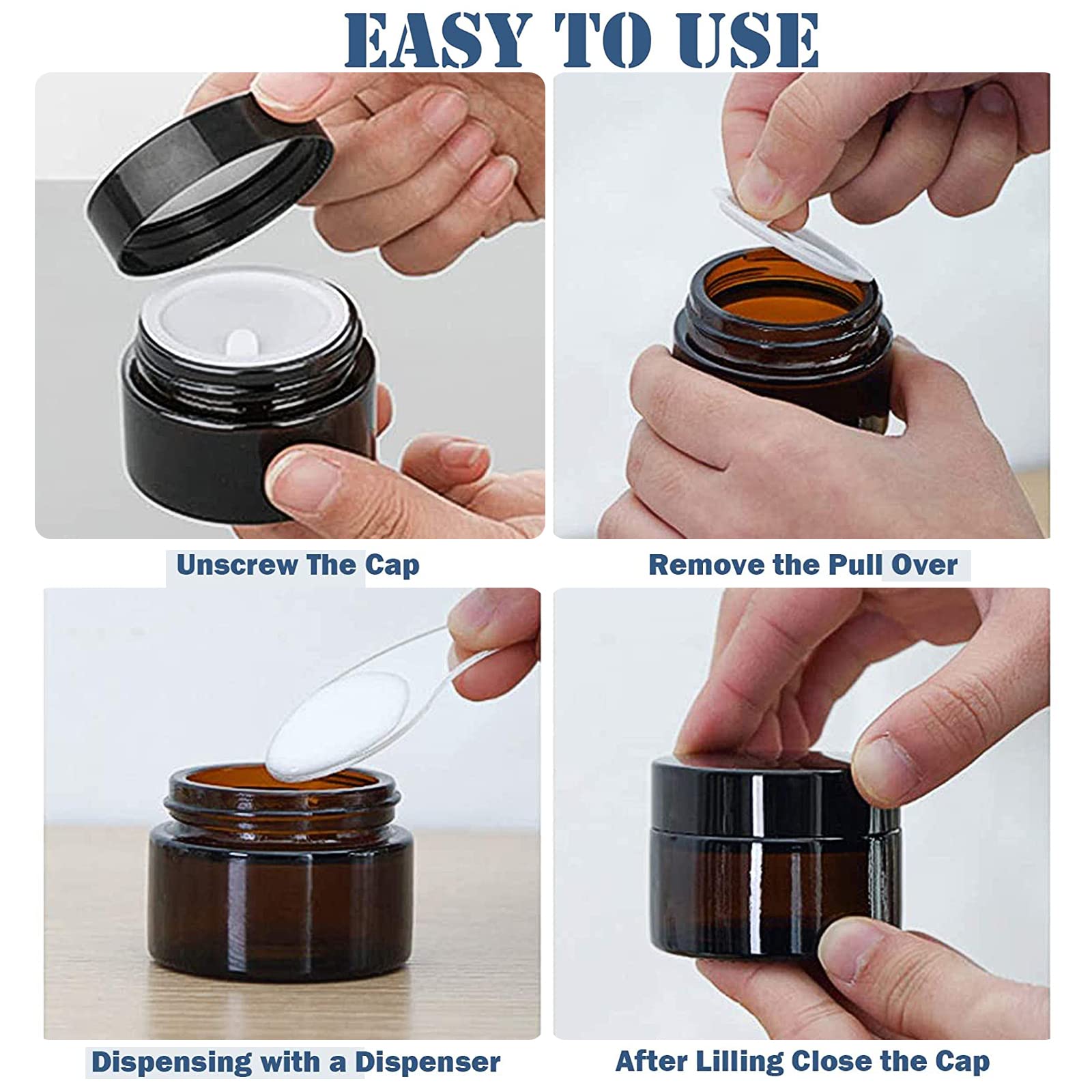 EASY TO USE

Unscrew The Cap

Remove the Pull Over

Dispensing with a Dispenser

After Lilling Close the Cap