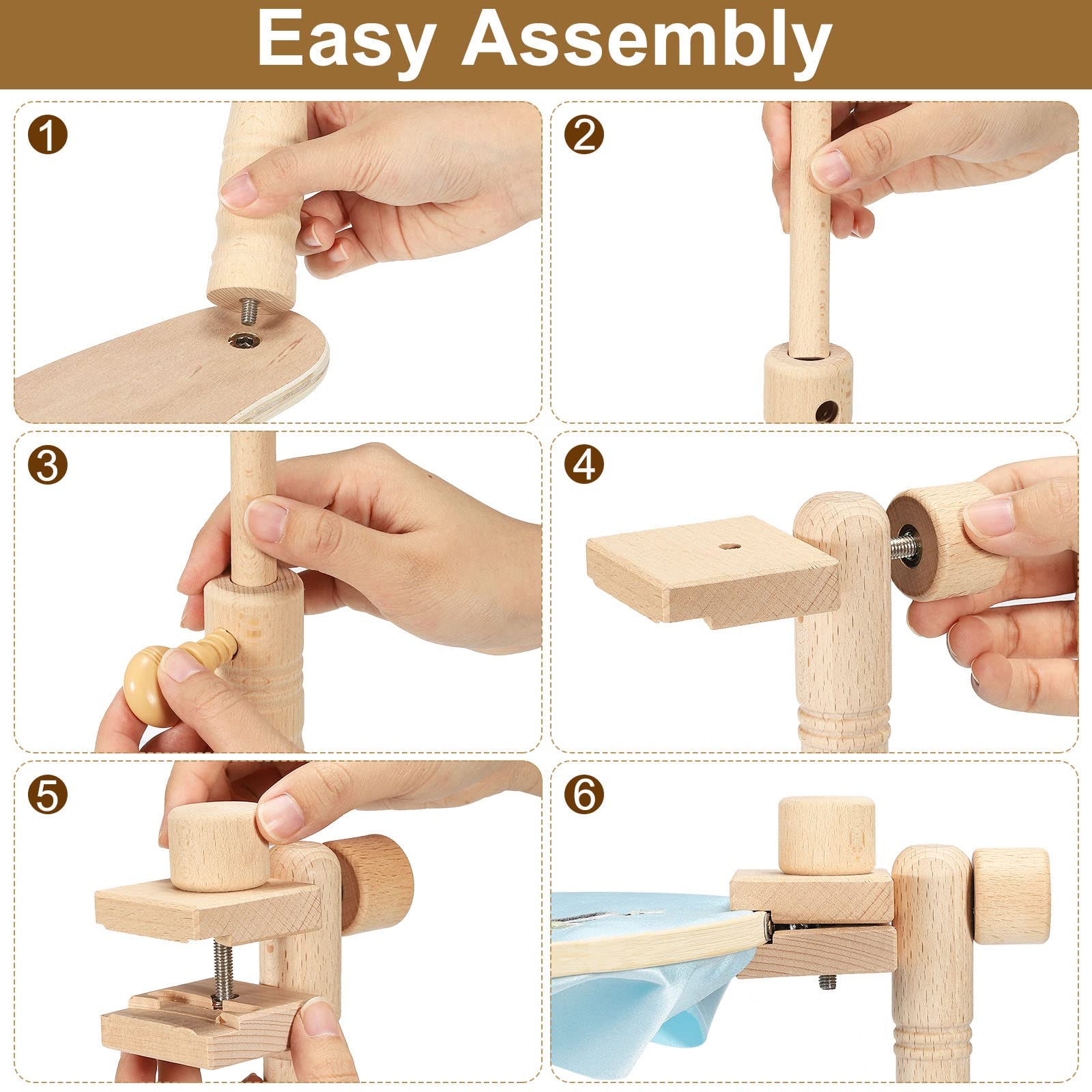 Easy Assembly

1

2

3

4

5

6