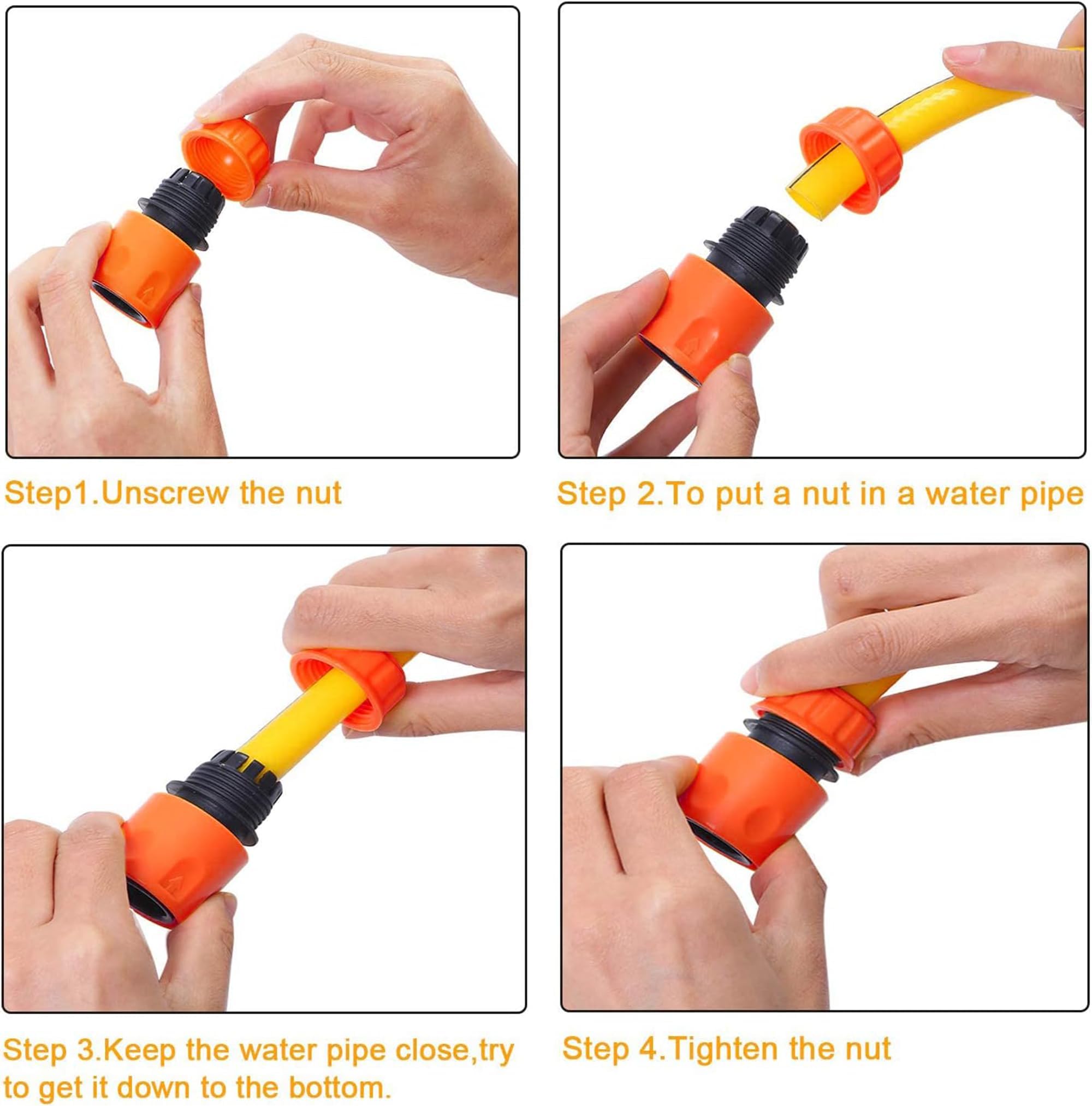 Step1.Unscrew the nut

Step 2.To put a nut in a water pipe

Step 3.Keep the water pipe close,try to get it down to the bottom.

Step 4.Tighten the nut