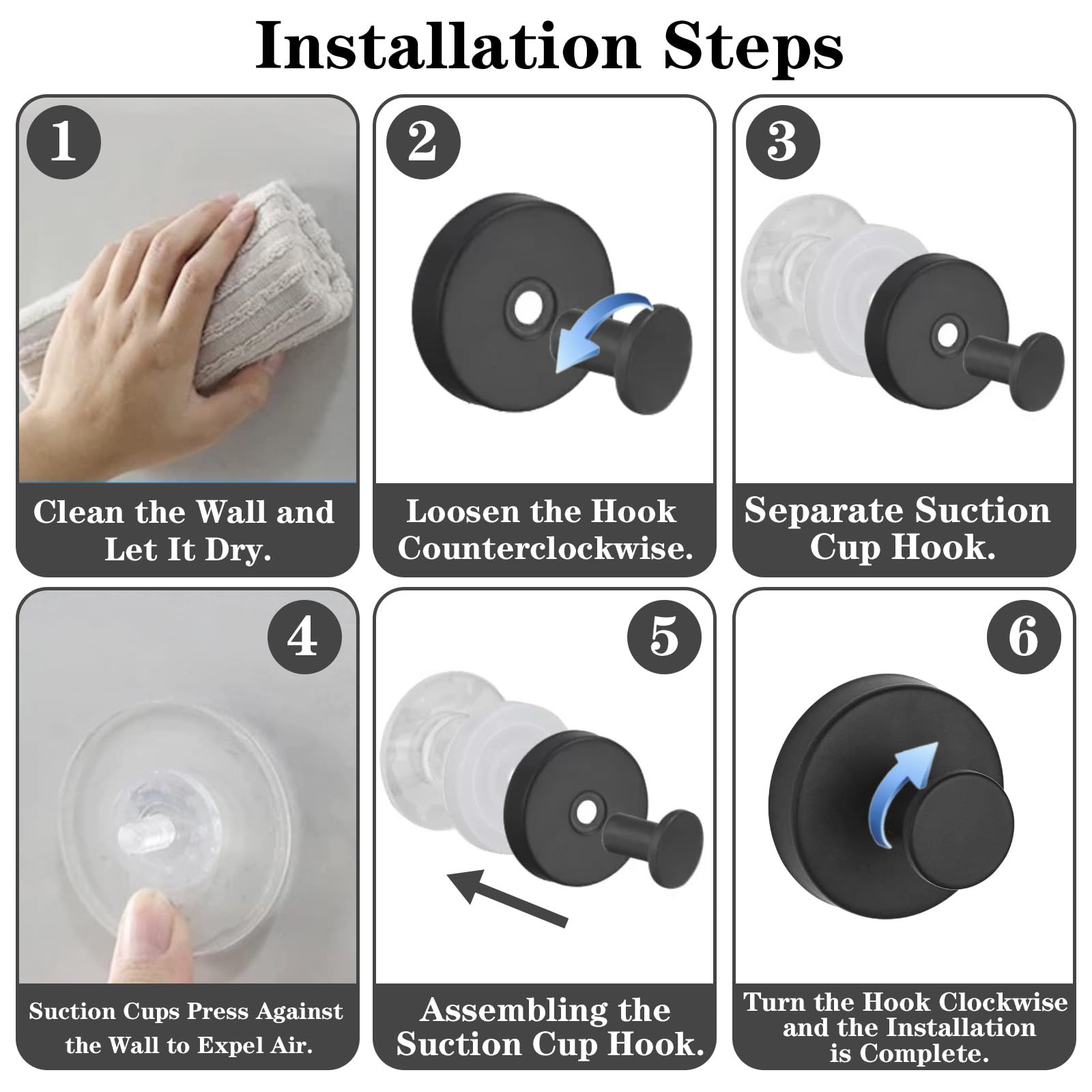 Installation Steps

1

Clean the Wall and Let It Dry.

2

Loosen the Hook Counterclockwise.

3

Separate Suction Cup Hook.

4

Suction Cups Press Against the Wall to Expel Air.

5

Assembling the Suction Cup Hook.

6

Turn the Hook Clockwise and the Installation is Complete.