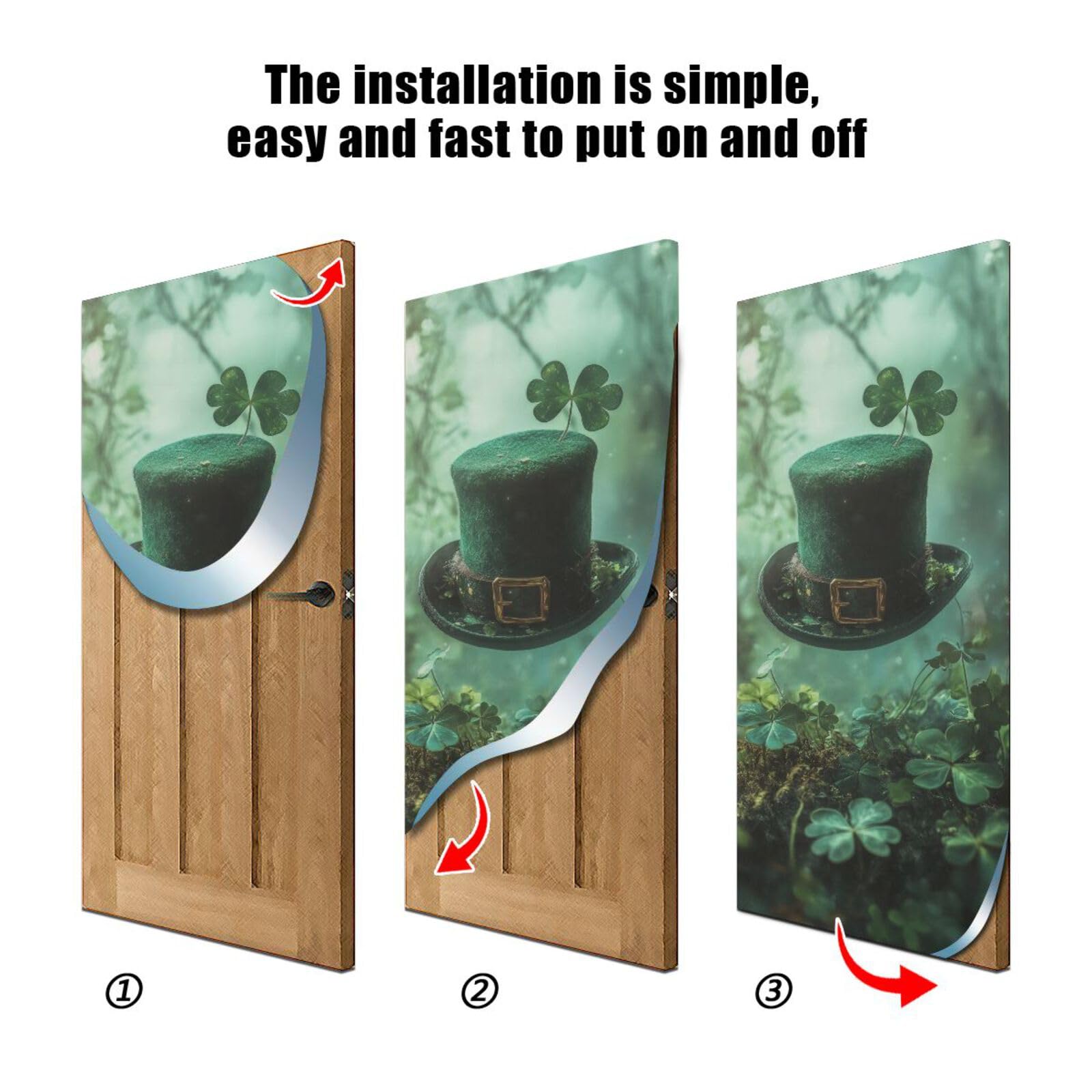 The installation is simple,
easy and fast to put on and off

①

②

③